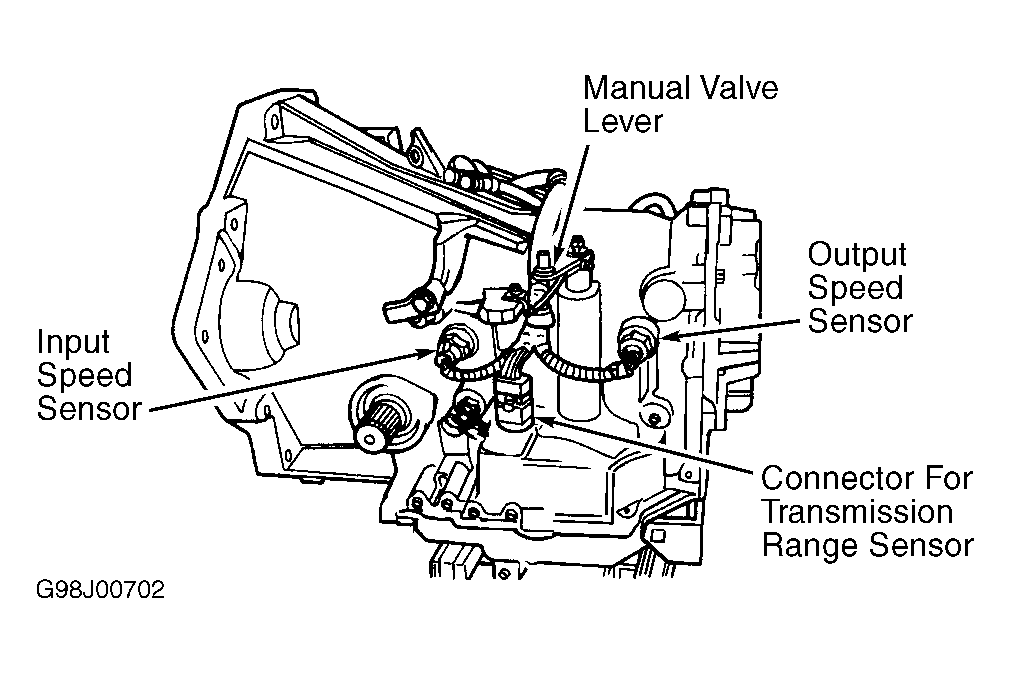 Manual Valve Lever

Output Speed Sensor

Input Speed Sensor

Connector For Transmission Range Sensor

G98J00702