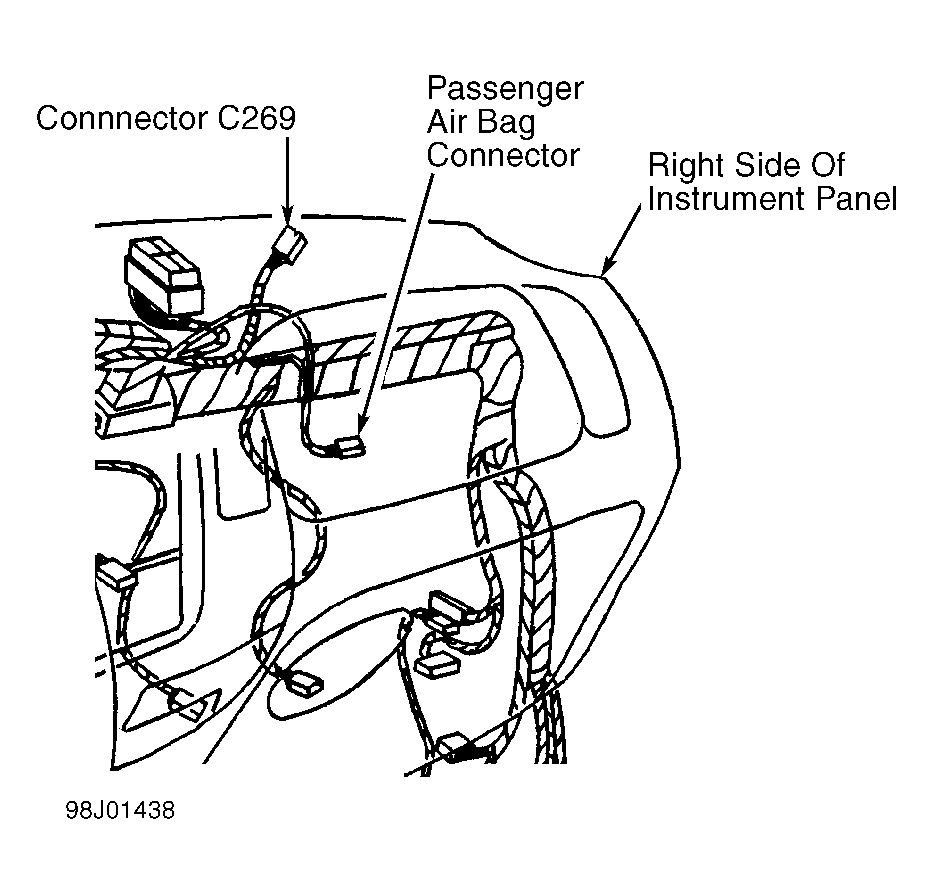 Connnector C269

Passenger Air Bag Connector

Right Side Of Instrument Panel

98J01438