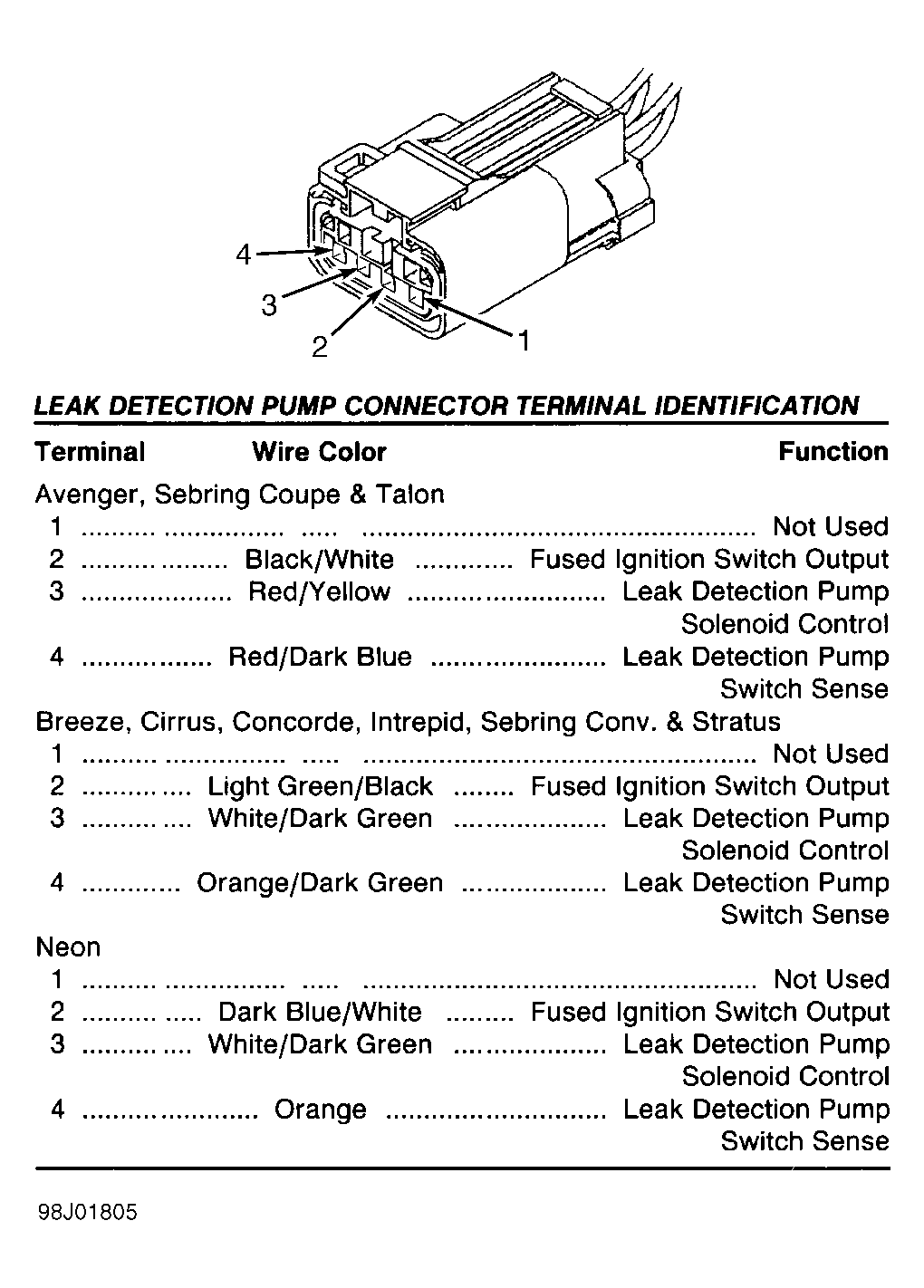 4
3
2
1

LEAK DETECTION PUMP CONNECTOR TERMINAL IDENTIFICATION

| Terminal | Wire Color | Function |
|---|---|---|
| Avenger, Sebring Coupe & Talon | | |
| 1 | | Not Used |
| 2 | Black/White | Fused Ignition Switch Output |
| 3 | Red/Yellow | Leak Detection Pump Solenoid Control |
| 4 | Red/Dark Blue | Leak Detection Pump Switch Sense |
| Breeze, Cirrus, Concorde, Intrepid, Sebring Conv. & Stratus | | |
| 1 | | Not Used |
| 2 | Light Green/Black | Fused Ignition Switch Output |
| 3 | White/Dark Green | Leak Detection Pump Solenoid Control |
| 4 | Orange/Dark Green | Leak Detection Pump Switch Sense |
| Neon | | |
| 1 | | Not Used |
| 2 | Dark Blue/White | Fused Ignition Switch Output |
| 3 | White/Dark Green | Leak Detection Pump Solenoid Control |
| 4 | Orange | Leak Detection Pump Switch Sense |

98J01805