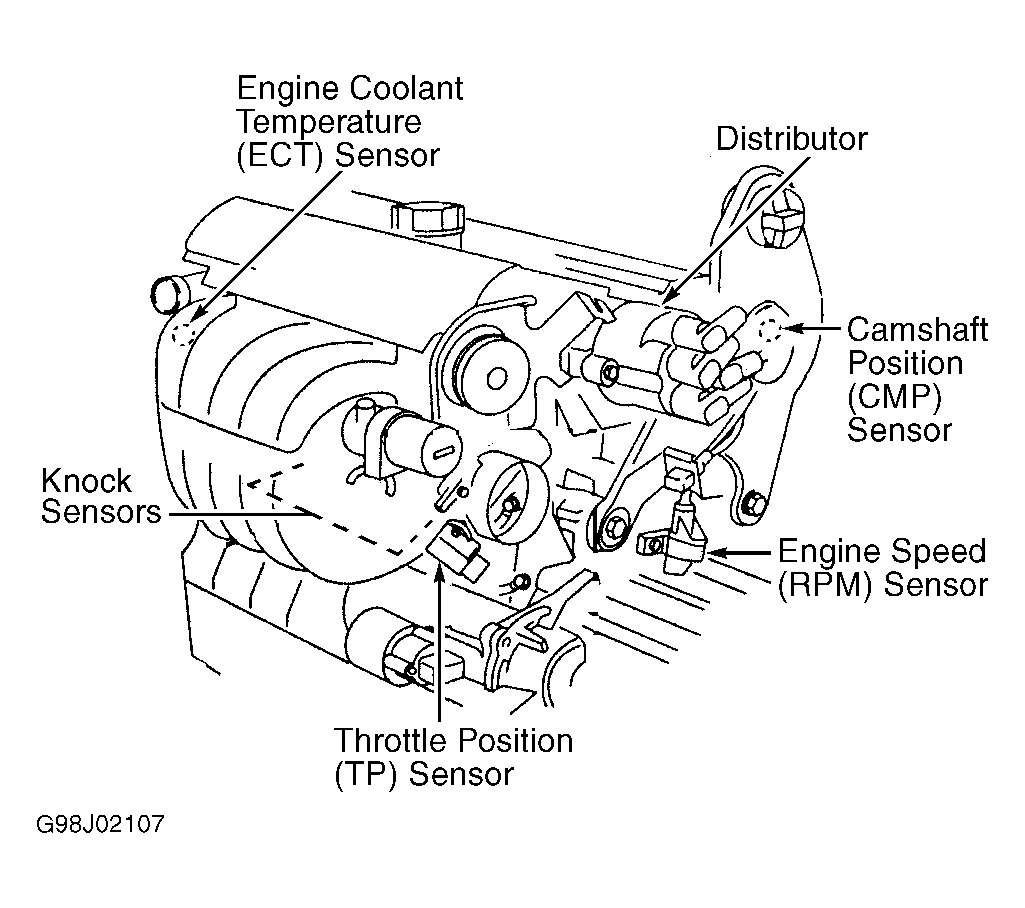 Engine Coolant Temperature (ECT) Sensor

Distributor

Camshaft Position (CMP) Sensor

Knock Sensors

Engine Speed (RPM) Sensor

Throttle Position (TP) Sensor

G98J02107