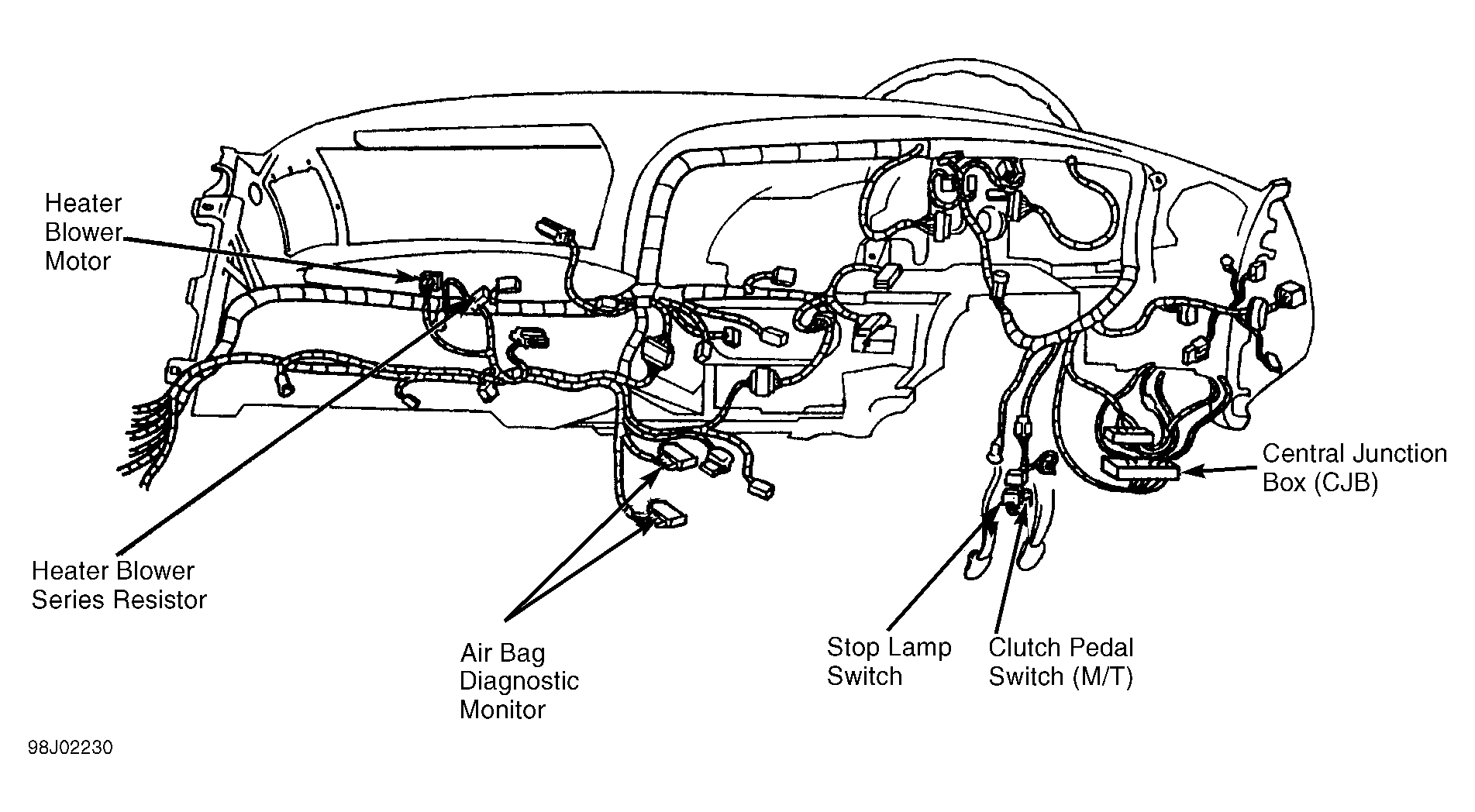 Heater Blower Motor

Central Junction Box (CJB)

Heater Blower Series Resistor

Air Bag Diagnostic Monitor

Stop Lamp Switch

Clutch Pedal Switch (M/T)

98J02230