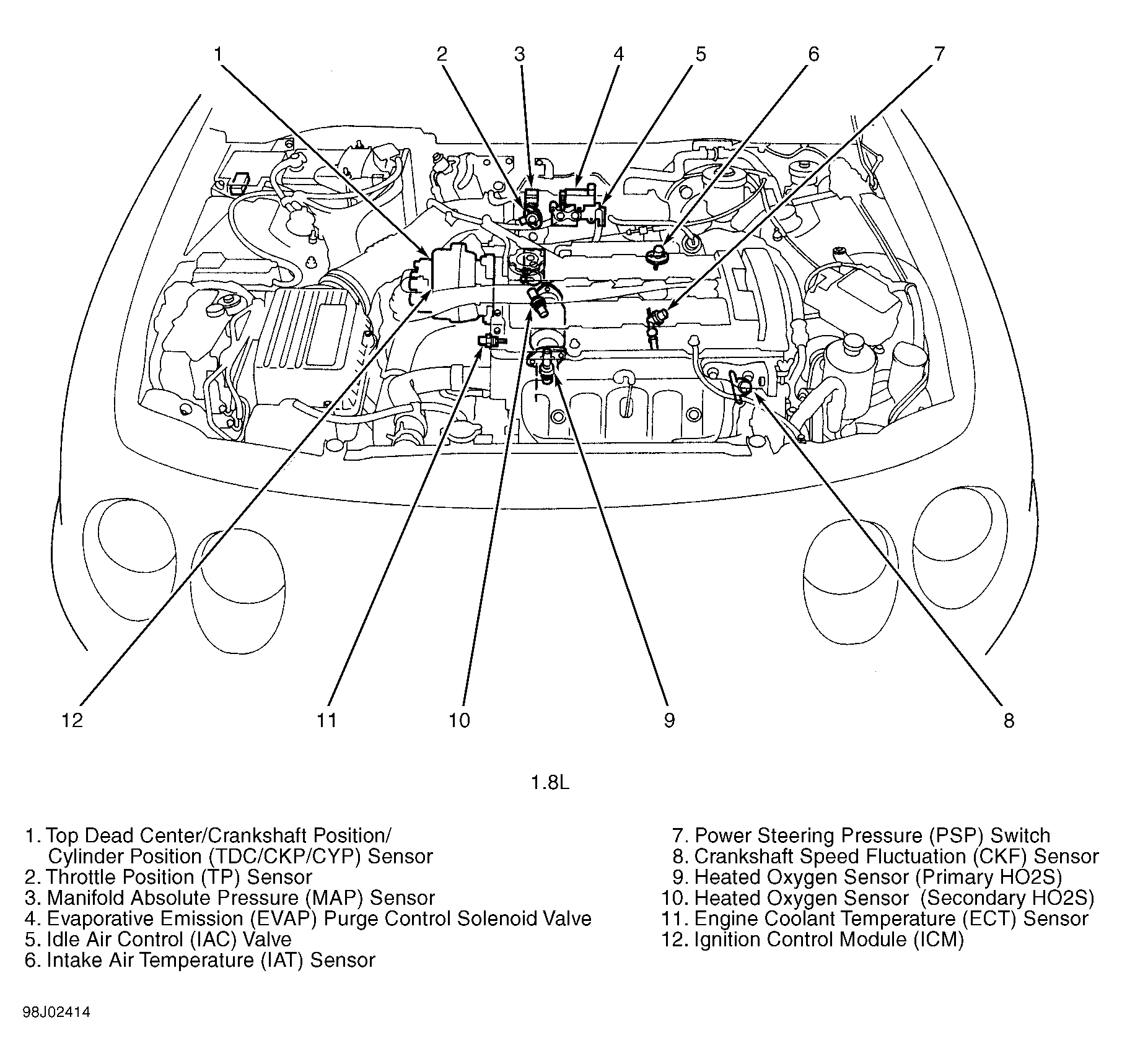 1 2 3 4 5 6 7

12 11 10 9 8

1.8L

1. Top Dead Center/Crankshaft Position/ Cylinder Position (TDC/CKP/CYP) Sensor
2. Throttle Position (TP) Sensor
3. Manifold Absolute Pressure (MAP) Sensor
4. Evaporative Emission (EVAP) Purge Control Solenoid Valve
5. Idle Air Control (IAC) Valve
6. Intake Air Temperature (IAT) Sensor

7. Power Steering Pressure (PSP) Switch
8. Crankshaft Speed Fluctuation (CKF) Sensor
9. Heated Oxygen Sensor (Primary HO2S)
10. Heated Oxygen Sensor (Secondary HO2S)
11. Engine Coolant Temperature (ECT) Sensor
12. Ignition Control Module (ICM)

98J02414