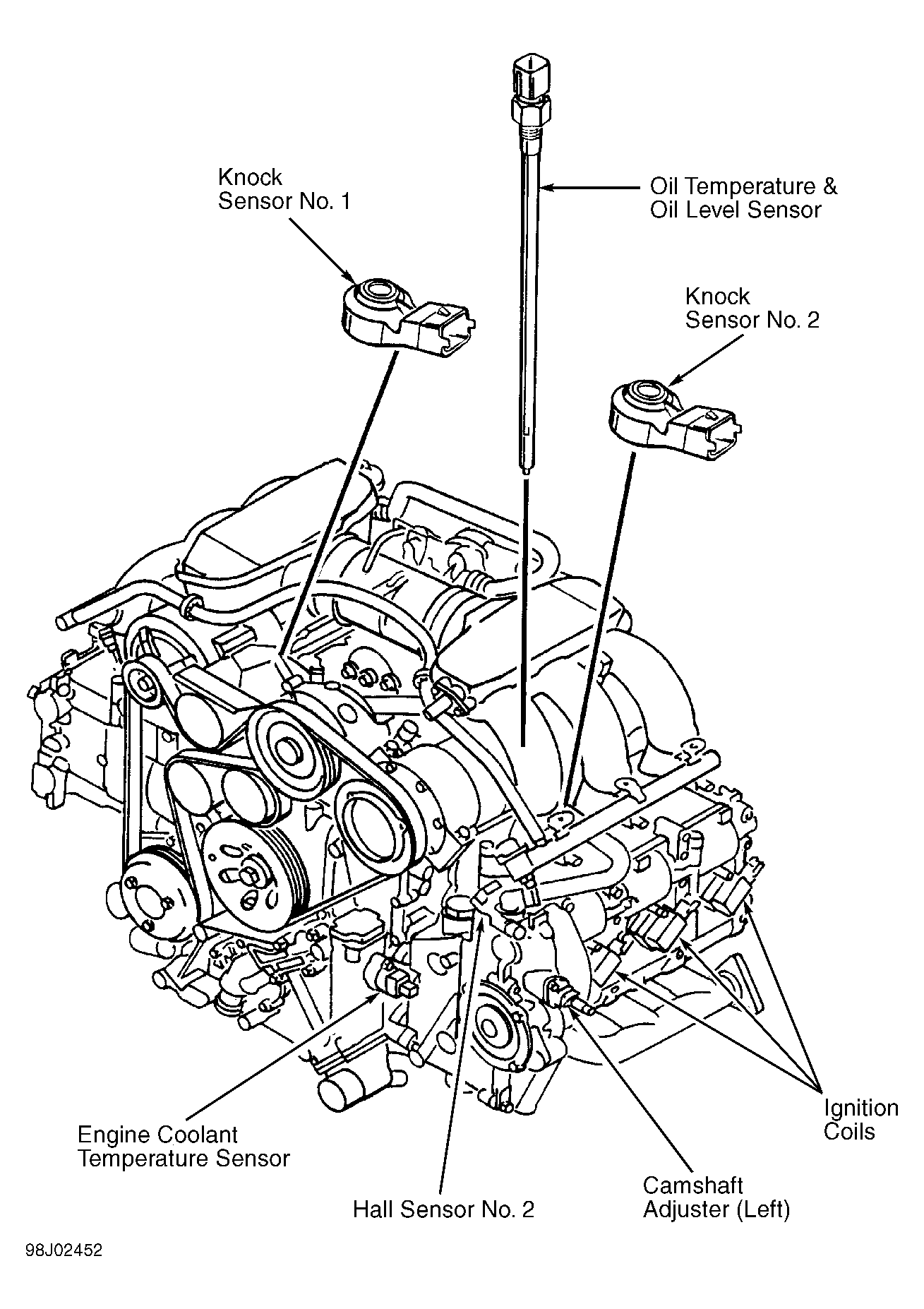 Knock Sensor No. 1

Oil Temperature & Oil Level Sensor

Knock Sensor No. 2

Engine Coolant Temperature Sensor

Hall Sensor No. 2

Camshaft Adjuster (Left)

Ignition Coils

98J02452