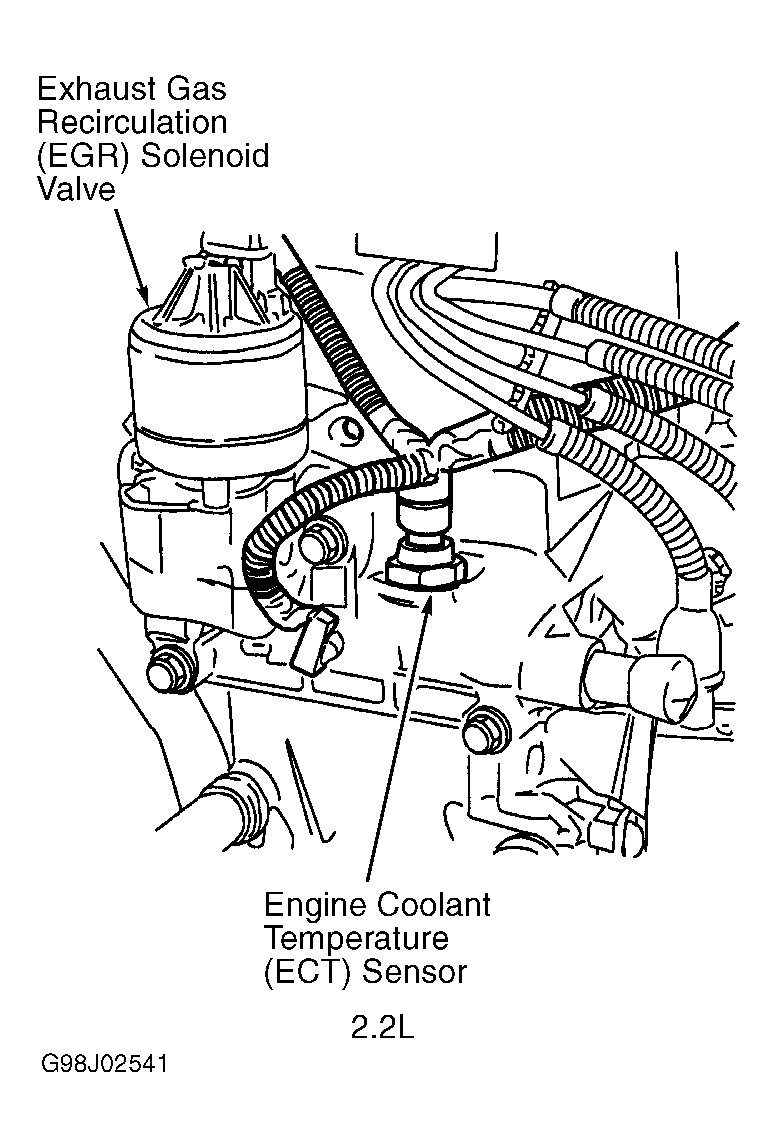 Exhaust Gas Recirculation (EGR) Solenoid Valve

Engine Coolant Temperature (ECT) Sensor

2.2L

G98J02541