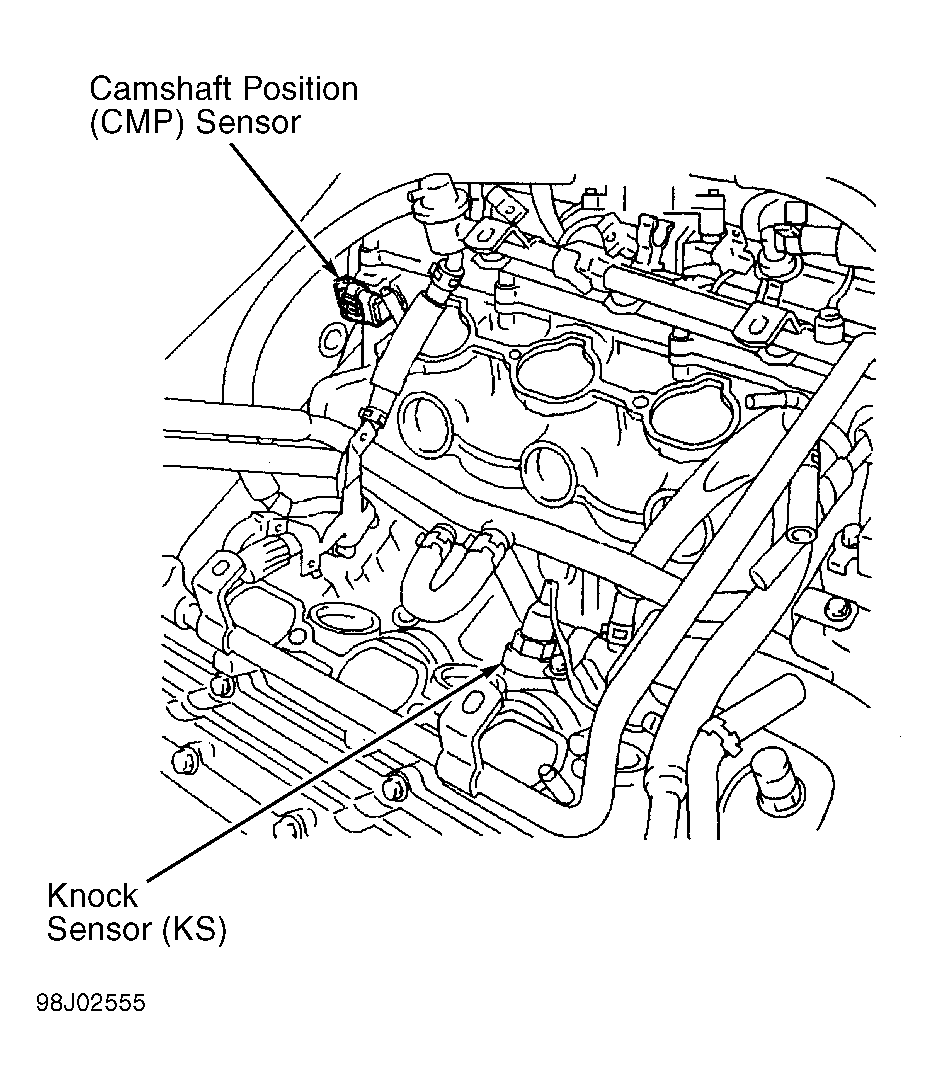 Camshaft Position (CMP) Sensor

Knock Sensor (KS)

98J02555