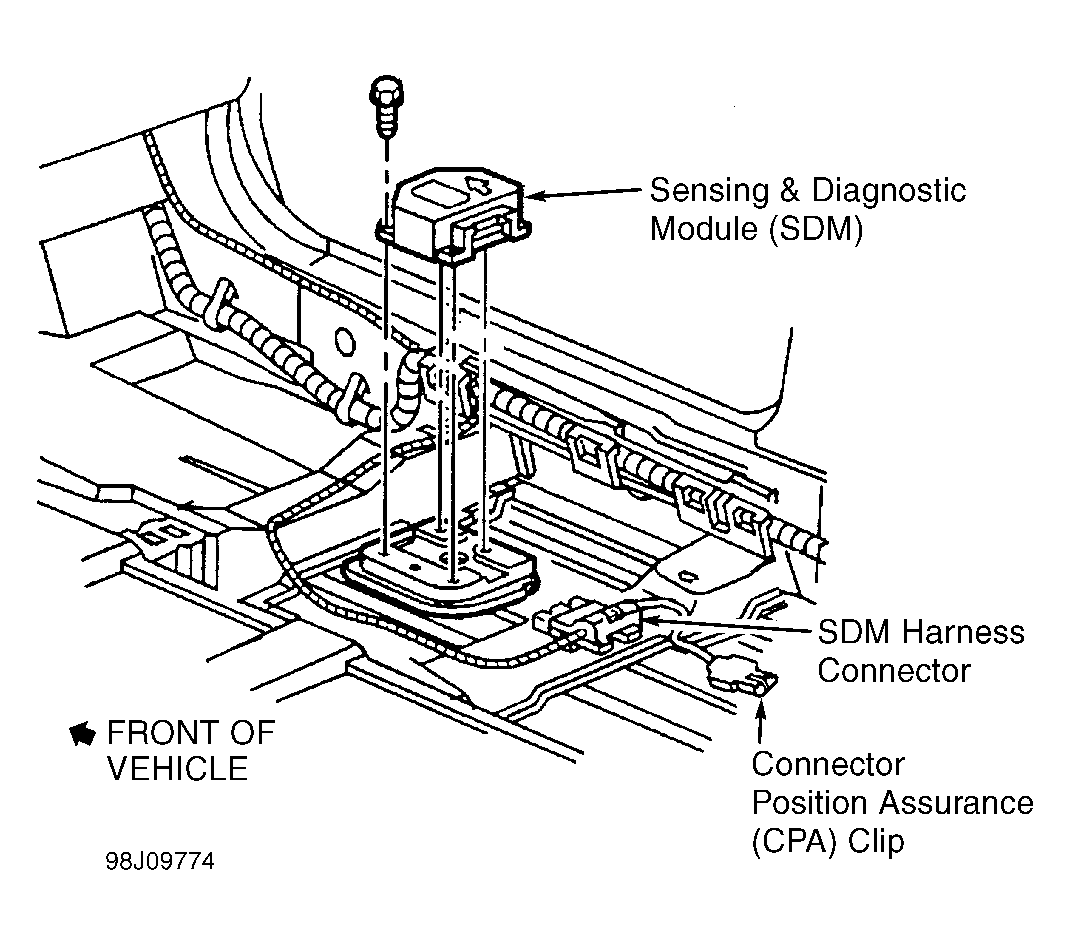 Sensing & Diagnostic Module (SDM)

SDM Harness Connector

FRONT OF VEHICLE

Connector Position Assurance (CPA) Clip

98J09774