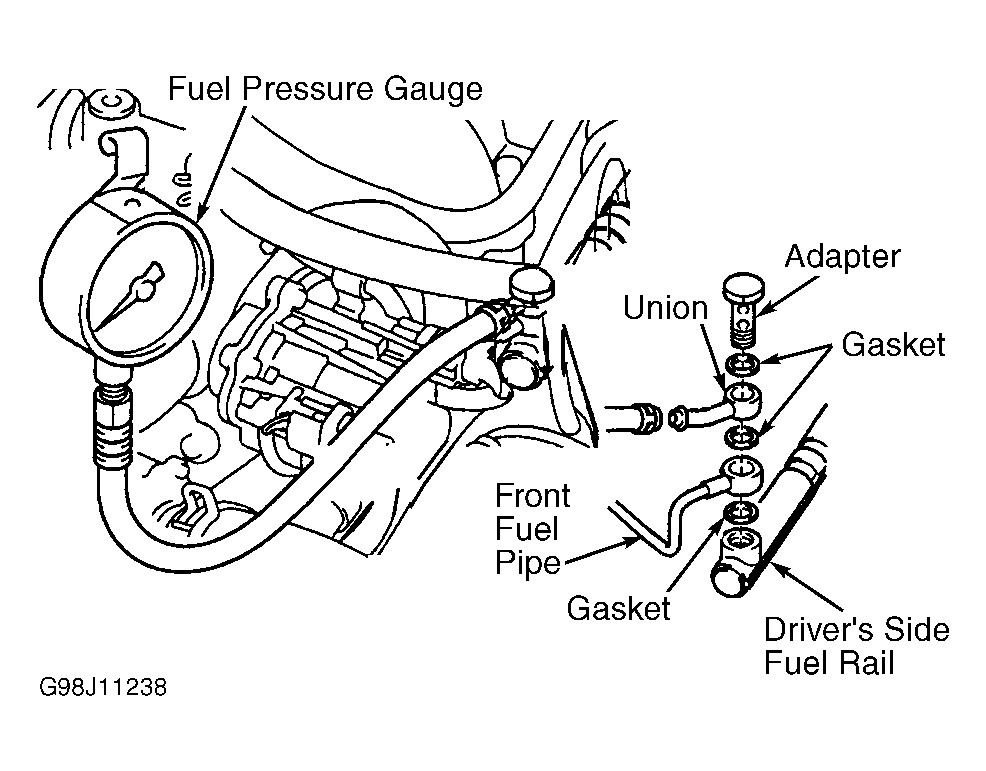 Fuel Pressure Gauge

Adapter

Union

Gasket

Front Fuel Pipe

Gasket

Driver's Side Fuel Rail

G98J11238