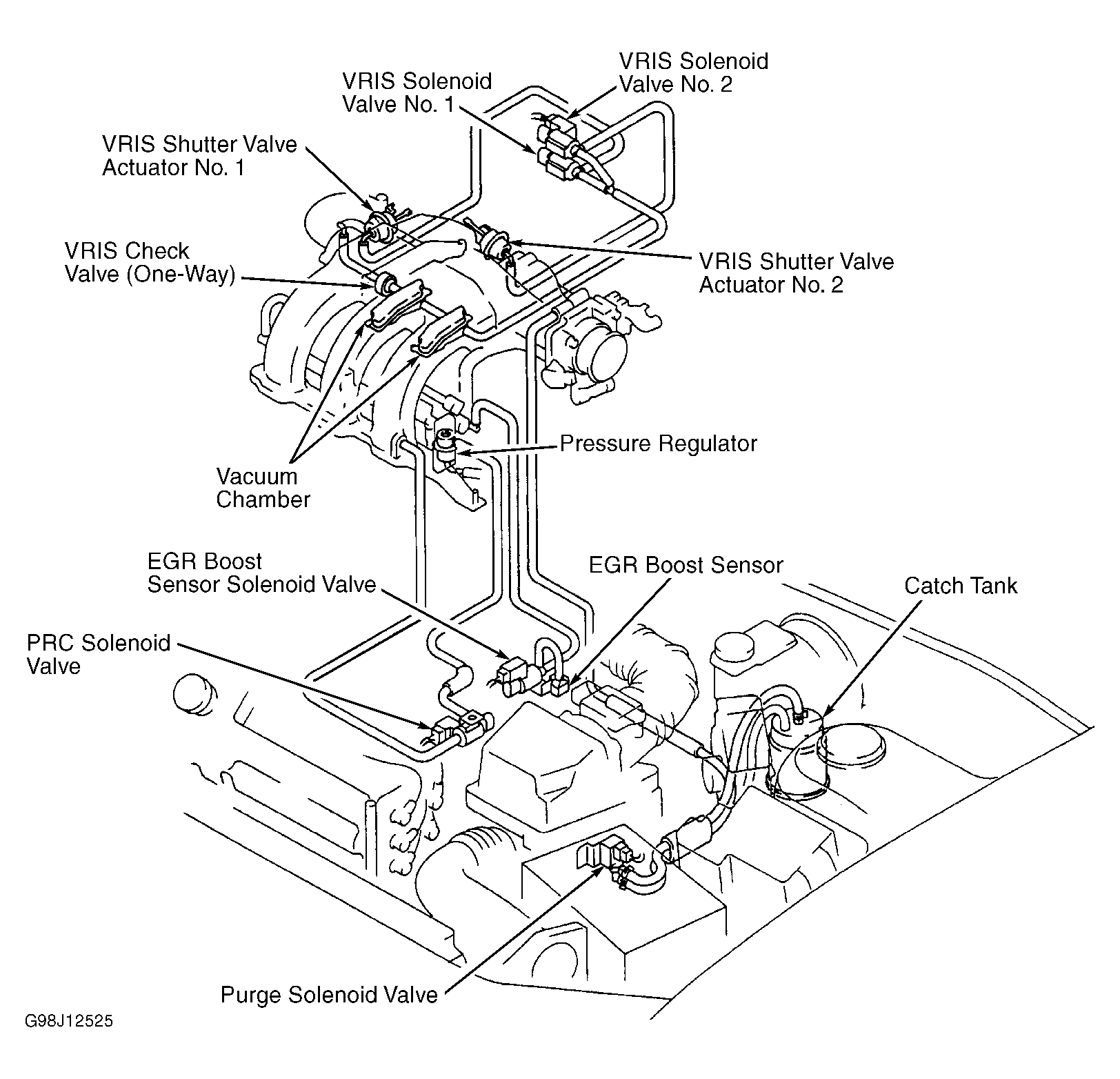 VRIS Solenoid Valve No. 2

VRIS Solenoid Valve No. 1

VRIS Shutter Valve Actuator No. 1

VRIS Check Valve (One-Way)

VRIS Shutter Valve Actuator No. 2

Pressure Regulator

Vacuum Chamber

EGR Boost Sensor Solenoid Valve

EGR Boost Sensor

Catch Tank

PRC Solenoid Valve

Purge Solenoid Valve

G98J12525