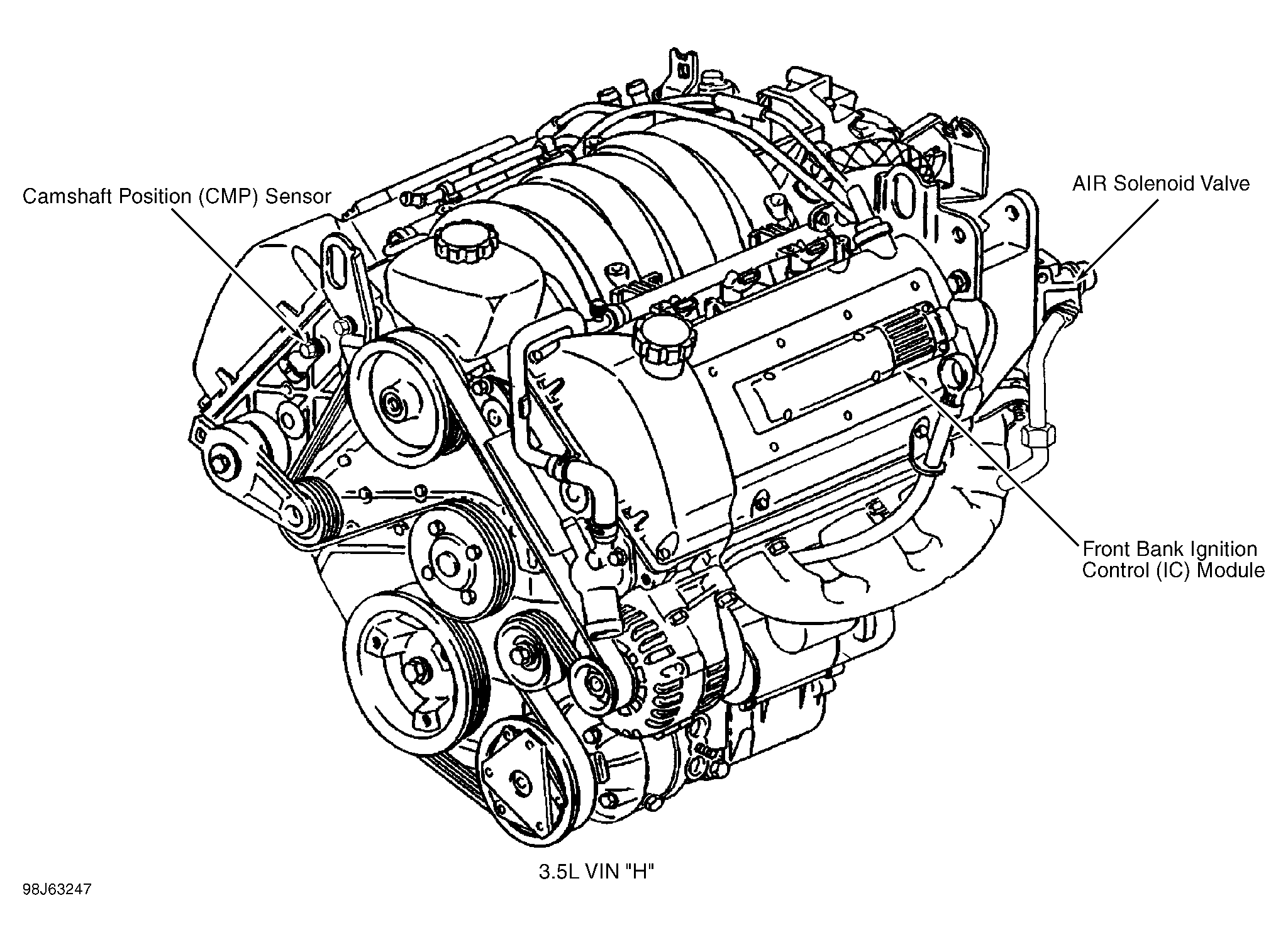 Camshaft Position (CMP) Sensor

AIR Solenoid Valve

Front Bank Ignition Control (IC) Module

3.5L VIN "H"

98J63247