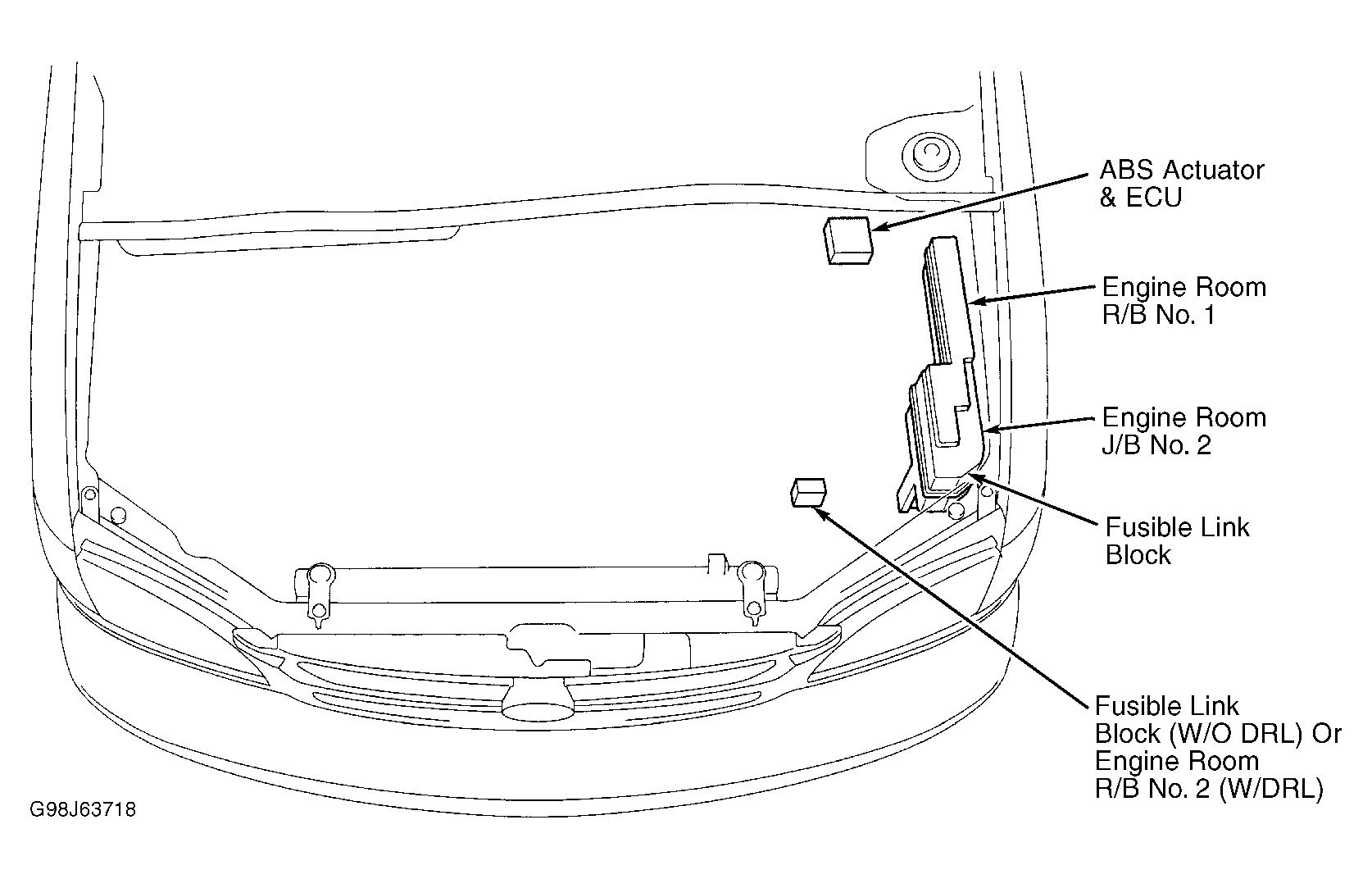 ABS Actuator
& ECU

Engine Room
R/B No. 1

Engine Room
J/B No. 2

Fusible Link
Block

Fusible Link
Block (W/O DRL) Or
Engine Room
R/B No. 2 (W/DRL)

G98J63718