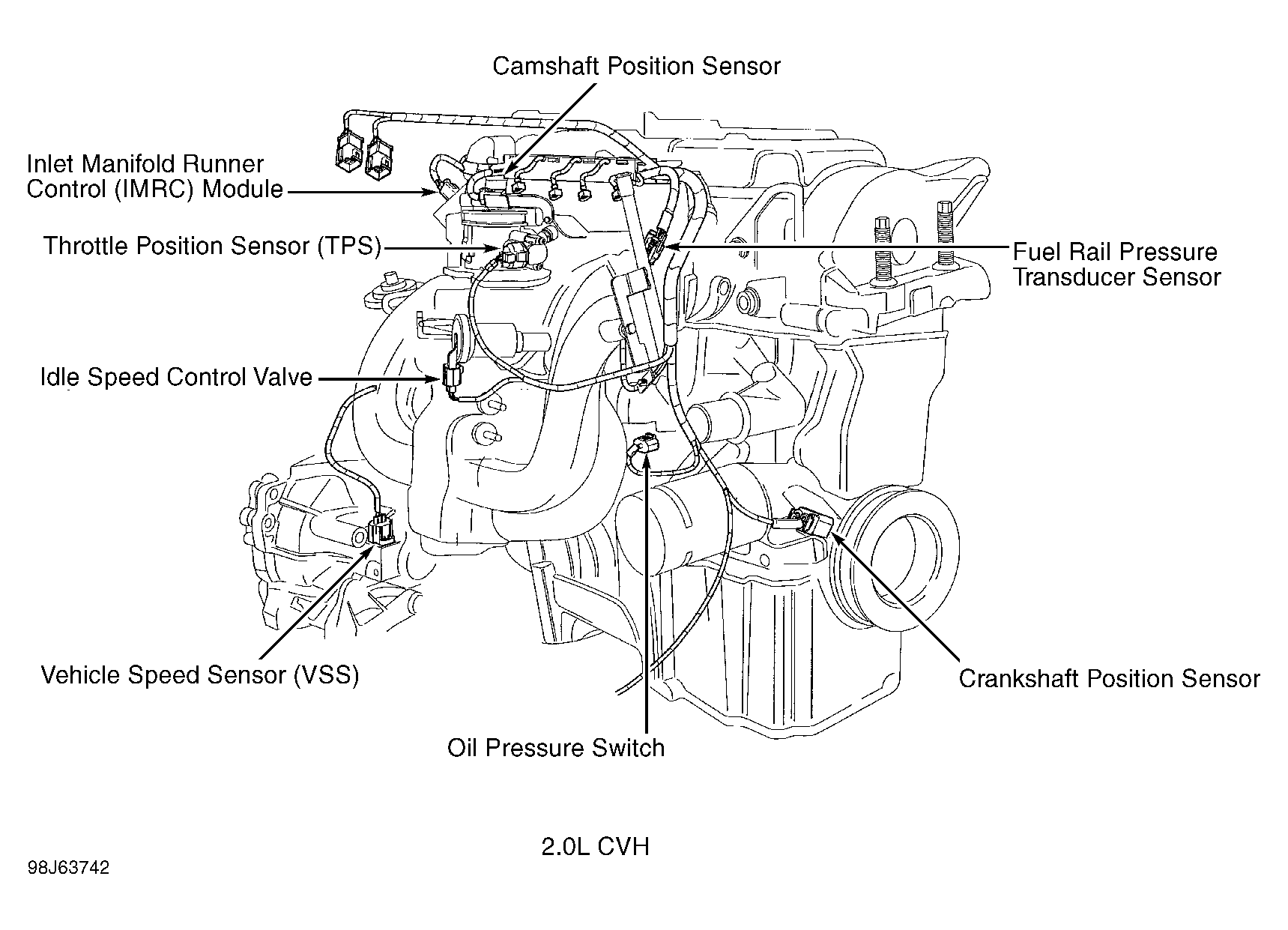 Camshaft Position Sensor

Inlet Manifold Runner Control (IMRC) Module

Throttle Position Sensor (TPS)

Fuel Rail Pressure Transducer Sensor

Idle Speed Control Valve

Vehicle Speed Sensor (VSS)

Crankshaft Position Sensor

Oil Pressure Switch

2.0L CVH

98J63742