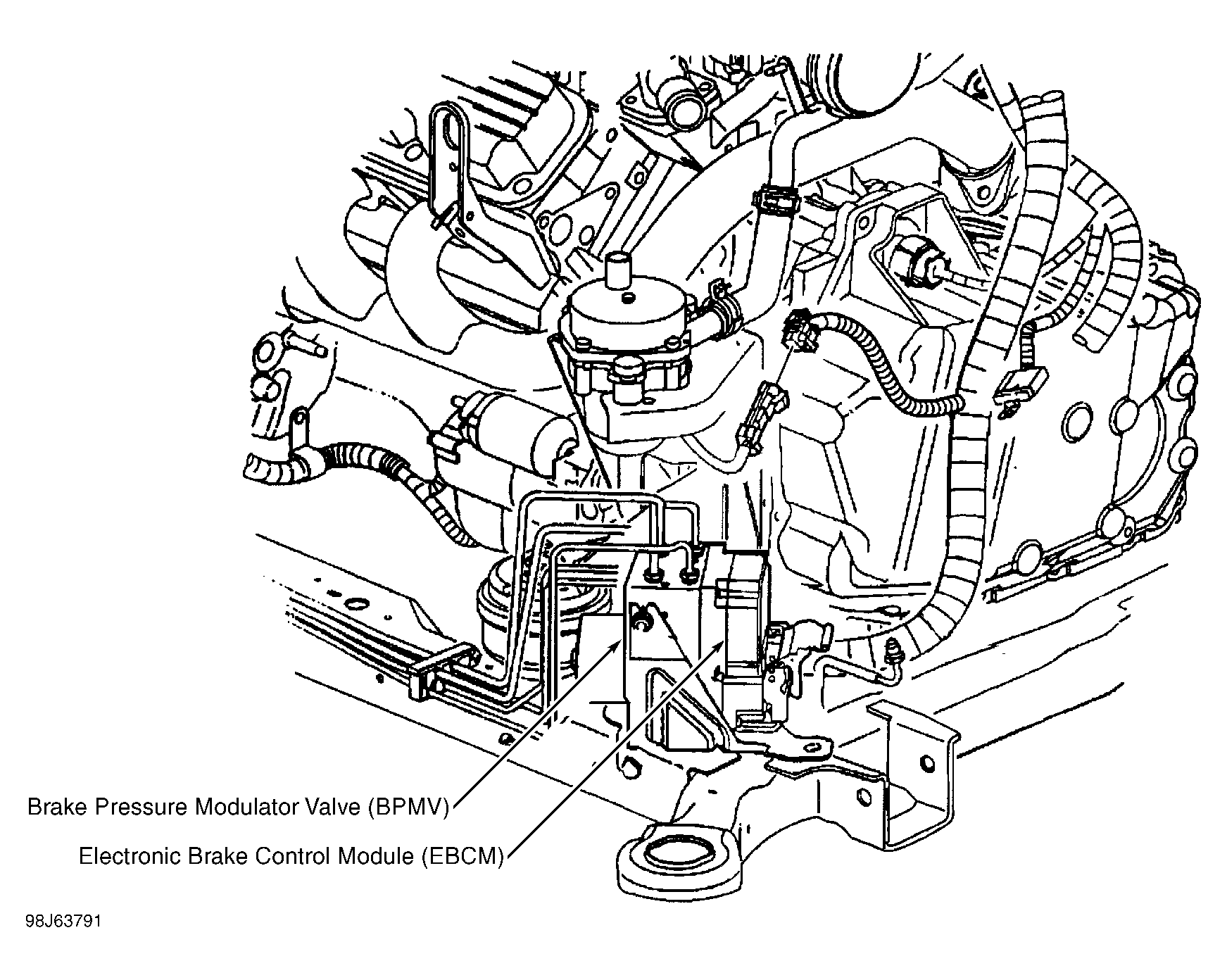 Brake Pressure Modulator Valve (BPMV)

Electronic Brake Control Module (EBCM)

98J63791