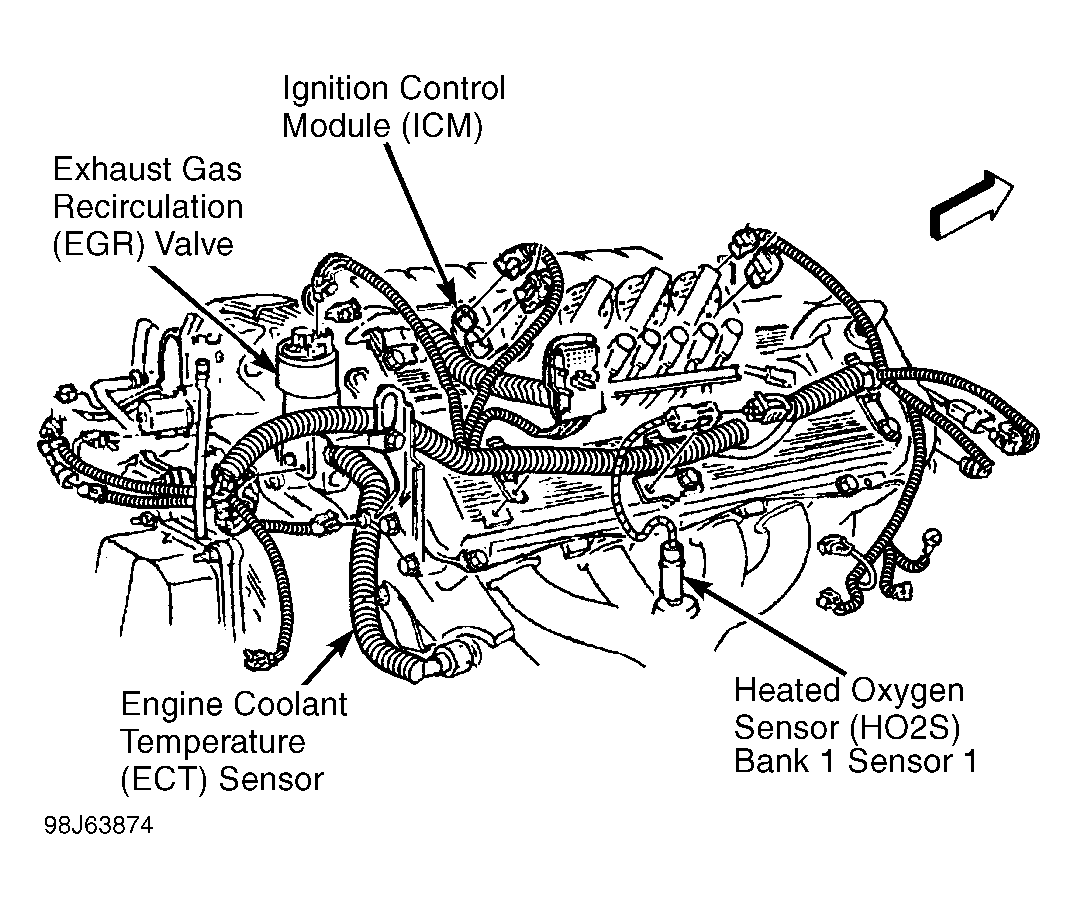 Ignition Control Module (ICM)

Exhaust Gas Recirculation (EGR) Valve

Engine Coolant Temperature (ECT) Sensor

Heated Oxygen Sensor (HO2S) Bank 1 Sensor 1

98J63874