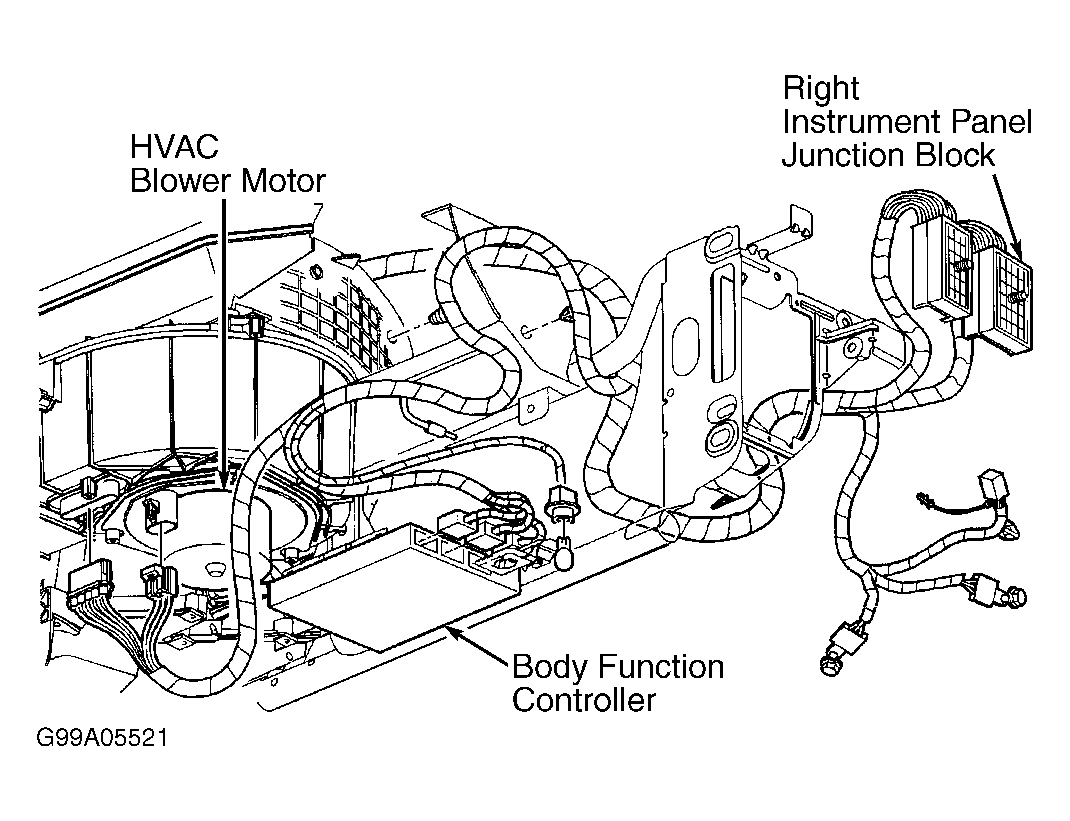 HVAC
Blower Motor

Right
Instrument Panel
Junction Block

Body Function
Controller

G99A05521