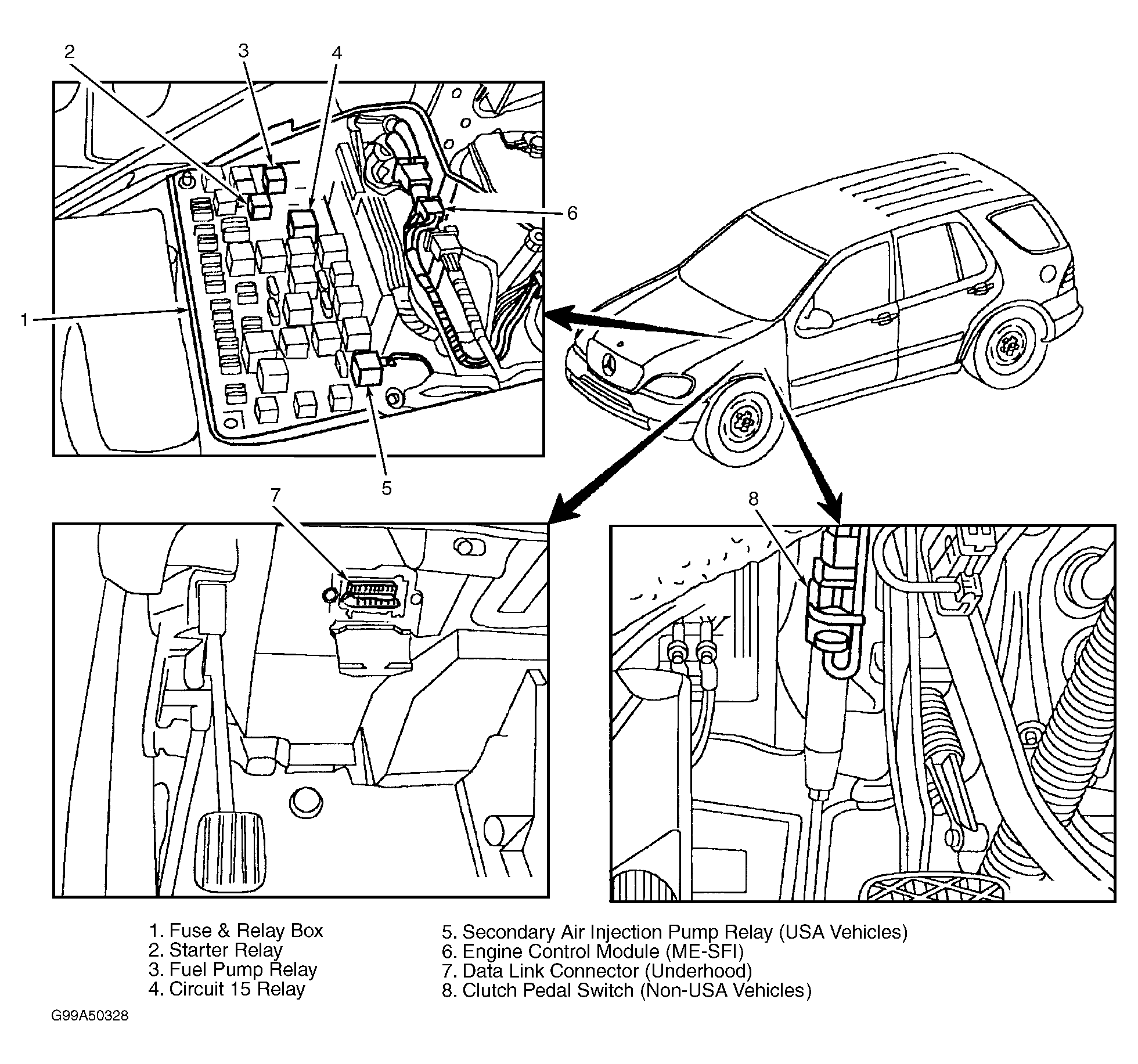 2
3
4
6
1
5
7
8

1. Fuse & Relay Box
2. Starter Relay
3. Fuel Pump Relay
4. Circuit 15 Relay

5. Secondary Air Injection Pump Relay (USA Vehicles)
6. Engine Control Module (ME-SFI)
7. Data Link Connector (Underhood)
8. Clutch Pedal Switch (Non-USA Vehicles)

G99A50328