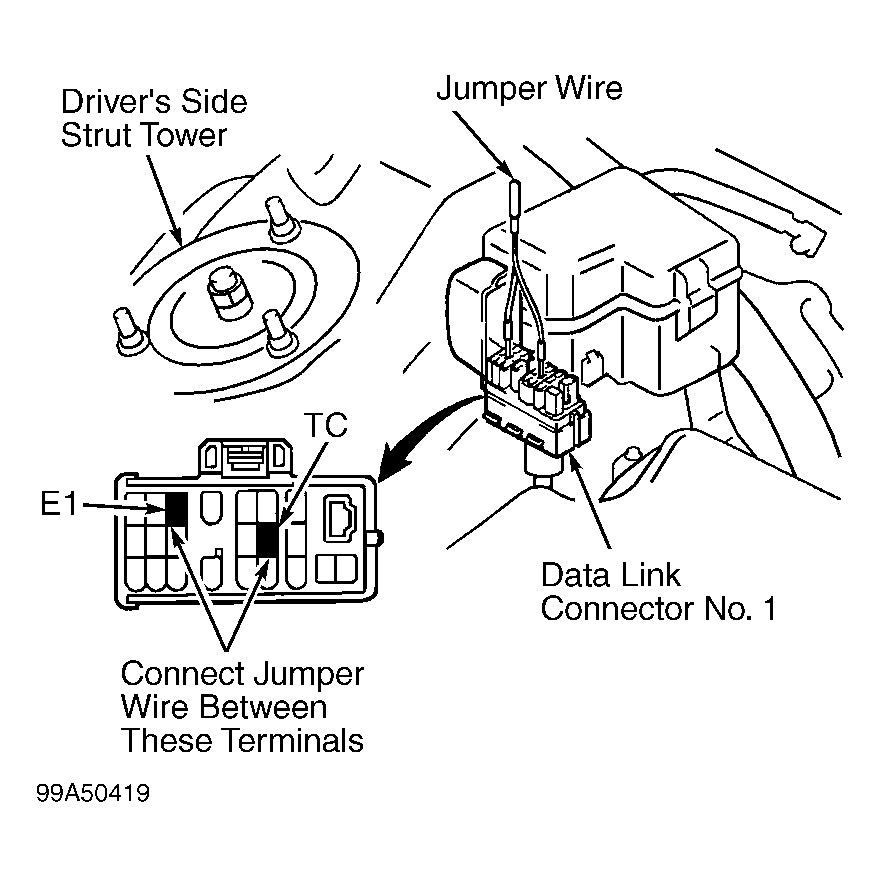 Driver's Side Strut Tower

Jumper Wire

TC

E1

Data Link Connector No. 1

Connect Jumper Wire Between These Terminals

99A50419