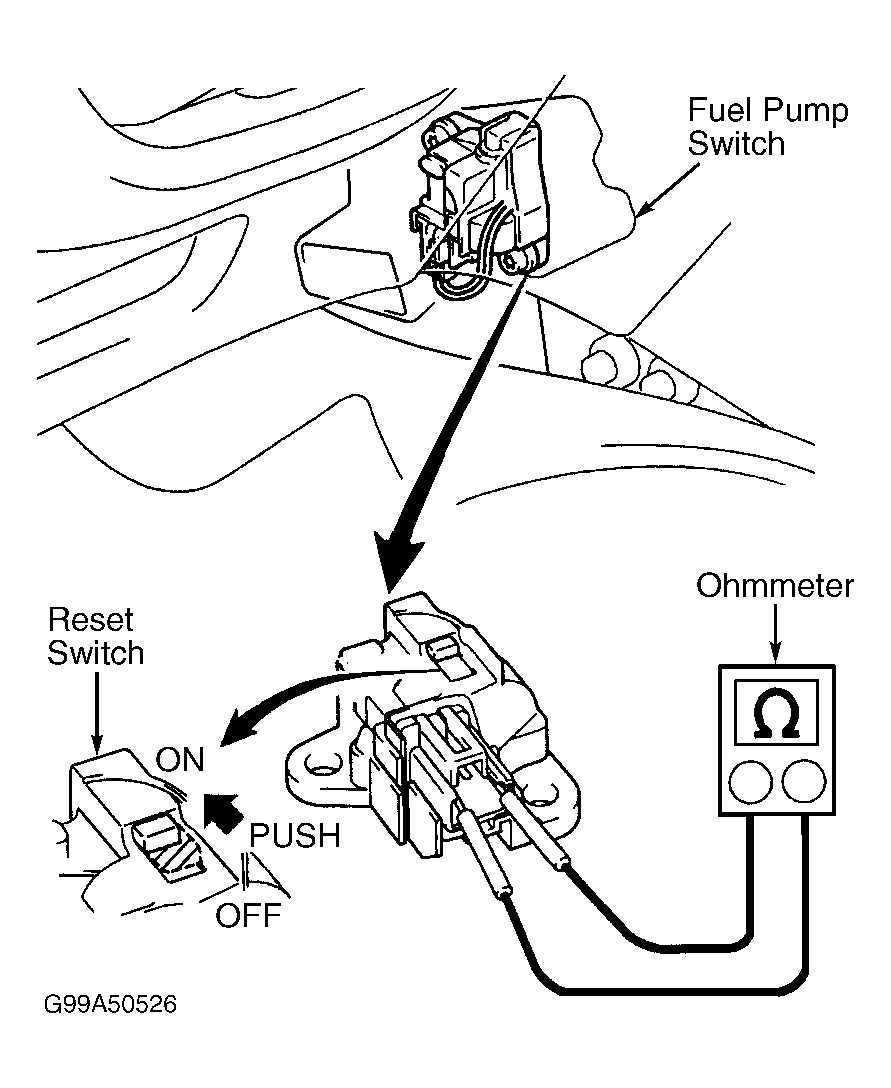 Fuel Pump Switch

Ohmmeter

Ω

Reset Switch

ON

PUSH

OFF

G99A50526