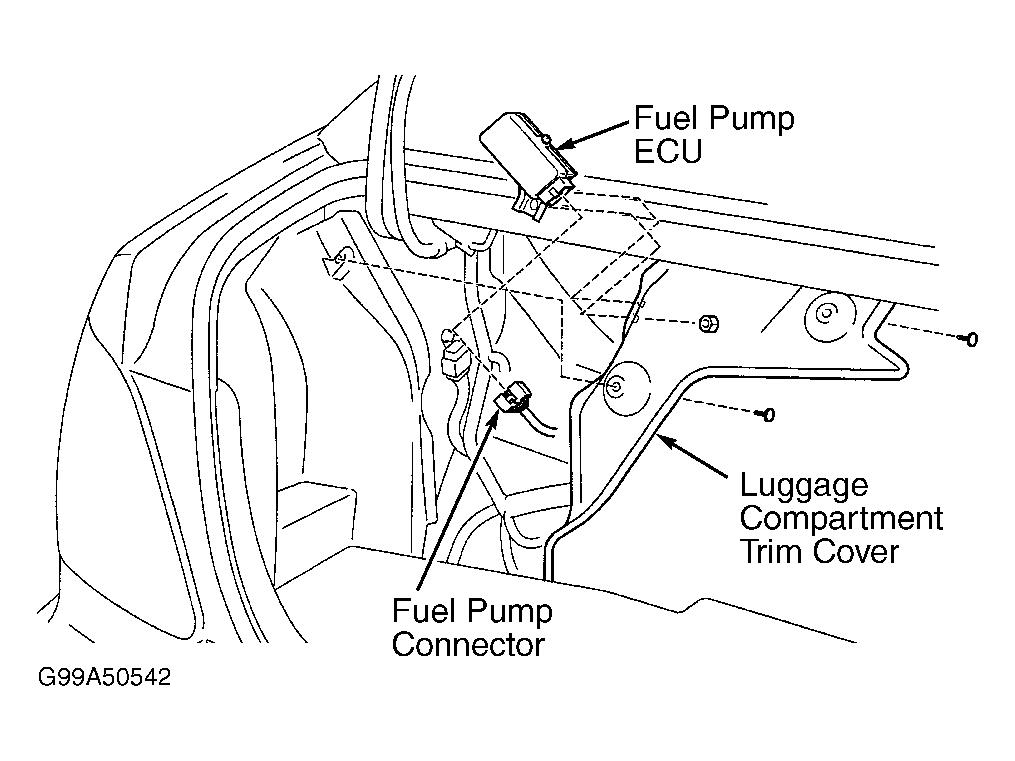 Fuel Pump ECU

Luggage Compartment Trim Cover

Fuel Pump Connector

G99A50542