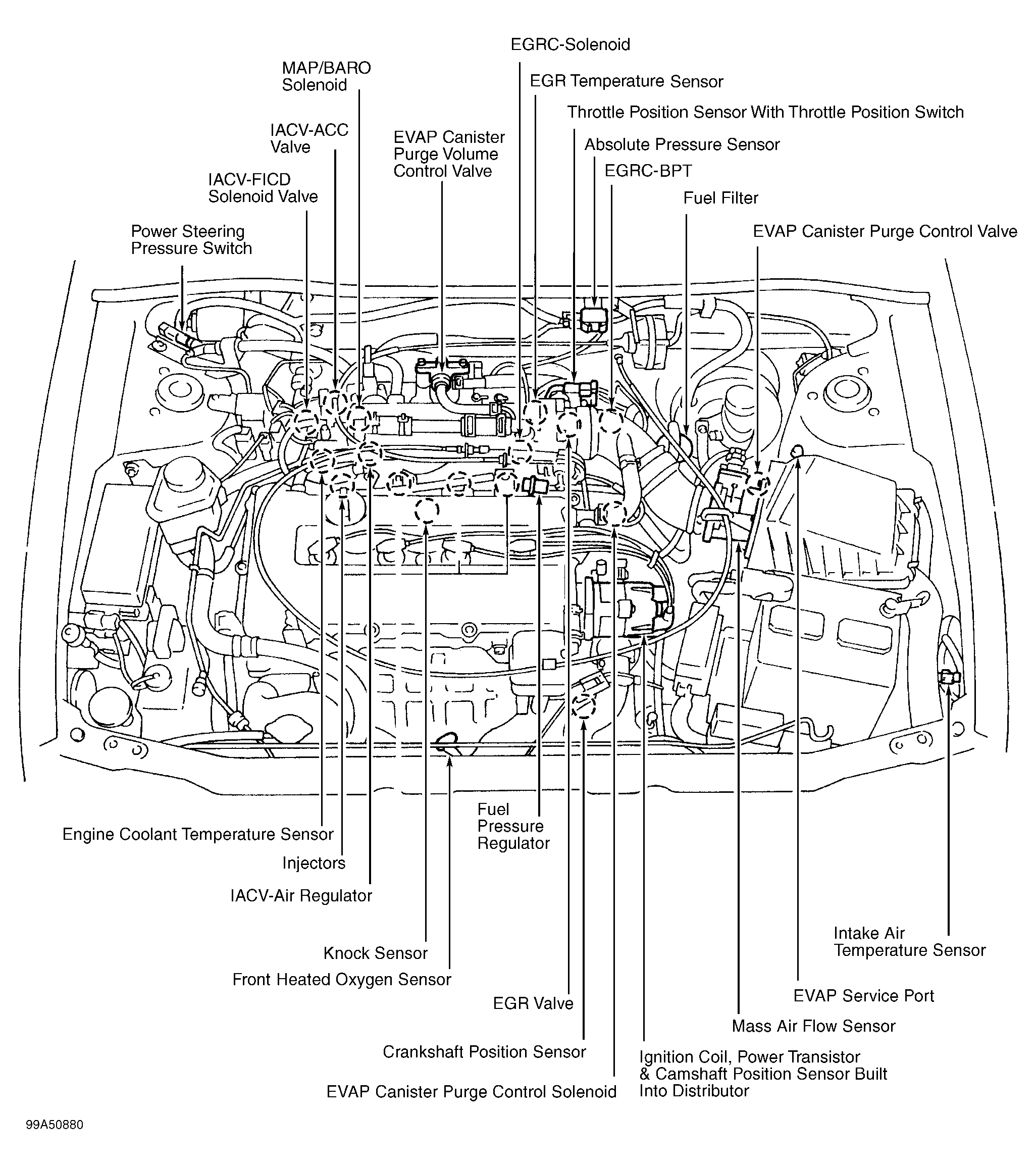 EGRC-Solenoid

MAP/BARO Solenoid

EGR Temperature Sensor

Throttle Position Sensor With Throttle Position Switch

IACV-ACC Valve

EVAP Canister Purge Volume Control Valve

Absolute Pressure Sensor

EGRC-BPT

IACV-FICD Solenoid Valve

Fuel Filter

Power Steering Pressure Switch

EVAP Canister Purge Control Valve

Fuel Pressure Regulator

Engine Coolant Temperature Sensor

Injectors

IACV-Air Regulator

Intake Air Temperature Sensor

Knock Sensor

Front Heated Oxygen Sensor

EVAP Service Port

EGR Valve

Mass Air Flow Sensor

Crankshaft Position Sensor

Ignition Coil, Power Transistor & Camshaft Position Sensor Built Into Distributor

EVAP Canister Purge Control Solenoid

99A50880