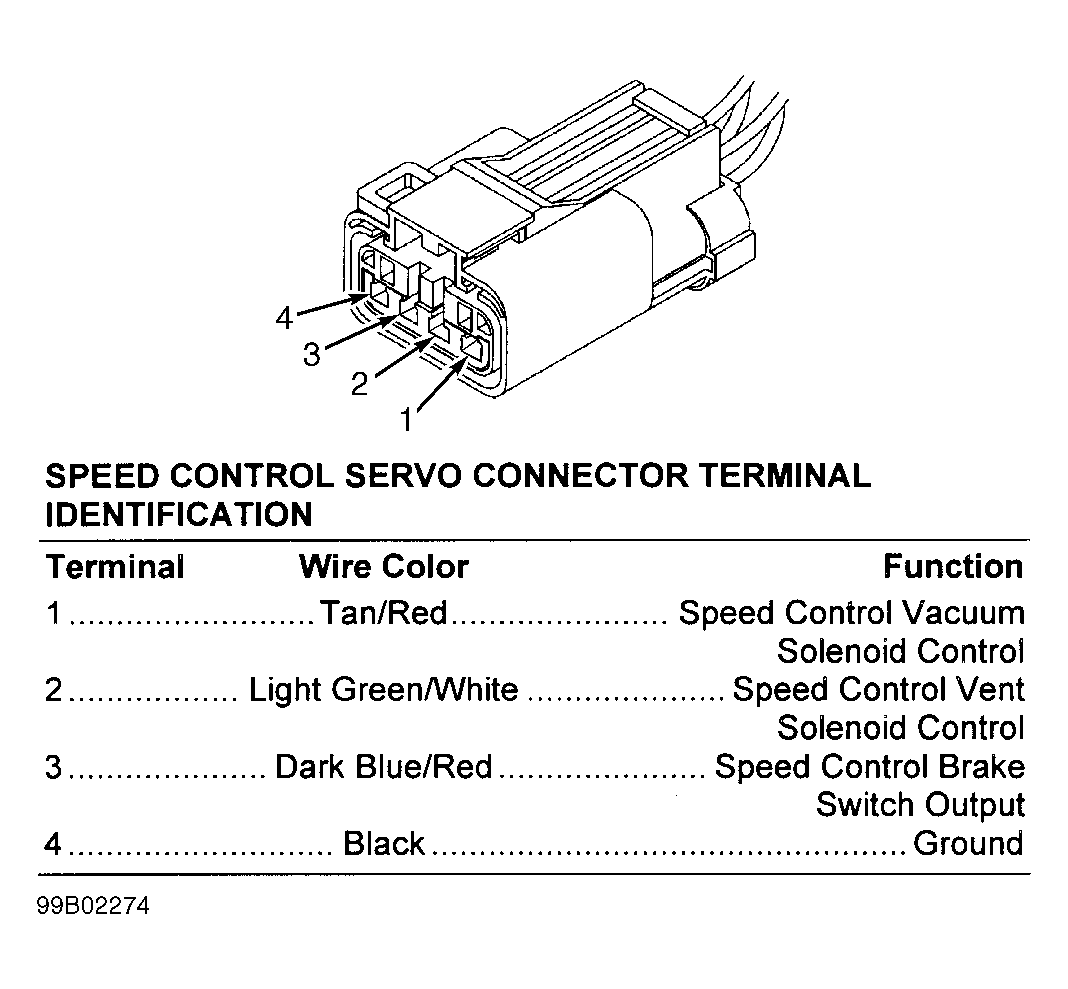 4
3
2
1

SPEED CONTROL SERVO CONNECTOR TERMINAL IDENTIFICATION

| Terminal | Wire Color | Function |
|---|---|---|
| 1 | Tan/Red | Speed Control Vacuum Solenoid Control |
| 2 | Light Green/White | Speed Control Vent Solenoid Control |
| 3 | Dark Blue/Red | Speed Control Brake Switch Output |
| 4 | Black | Ground |

99B02274