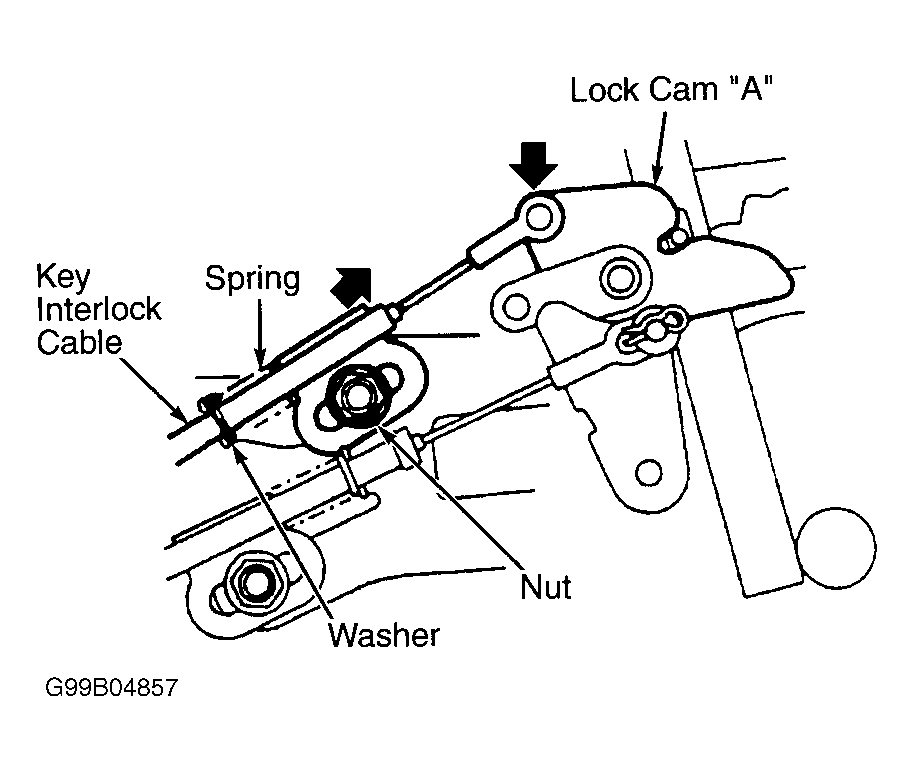 Lock Cam "A"

Key Interlock Cable

Spring

Nut

Washer

G99B04857