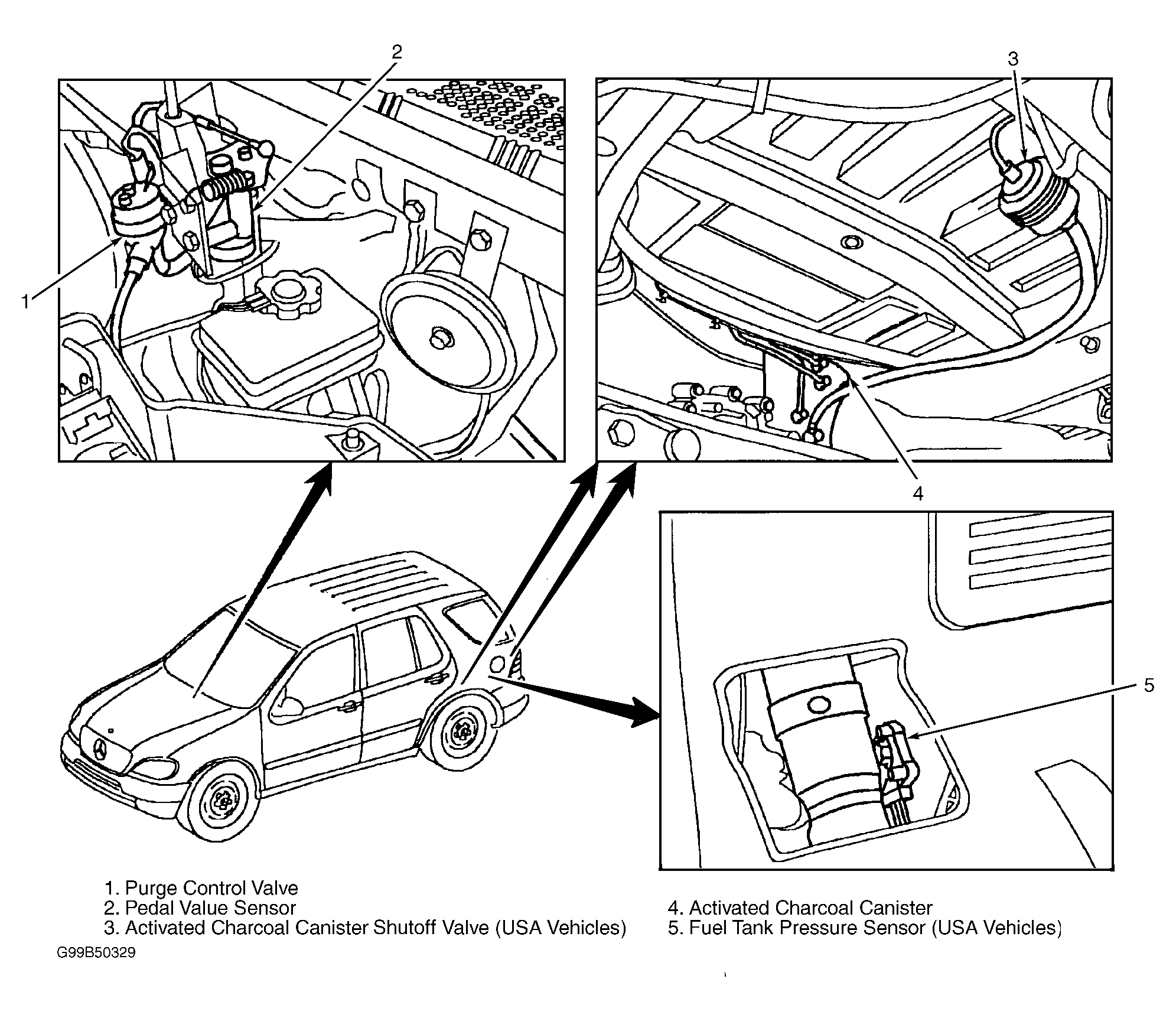 2
3
1
4
5

1. Purge Control Valve
2. Pedal Value Sensor
3. Activated Charcoal Canister Shutoff Valve (USA Vehicles)

4. Activated Charcoal Canister
5. Fuel Tank Pressure Sensor (USA Vehicles)

G99B50329