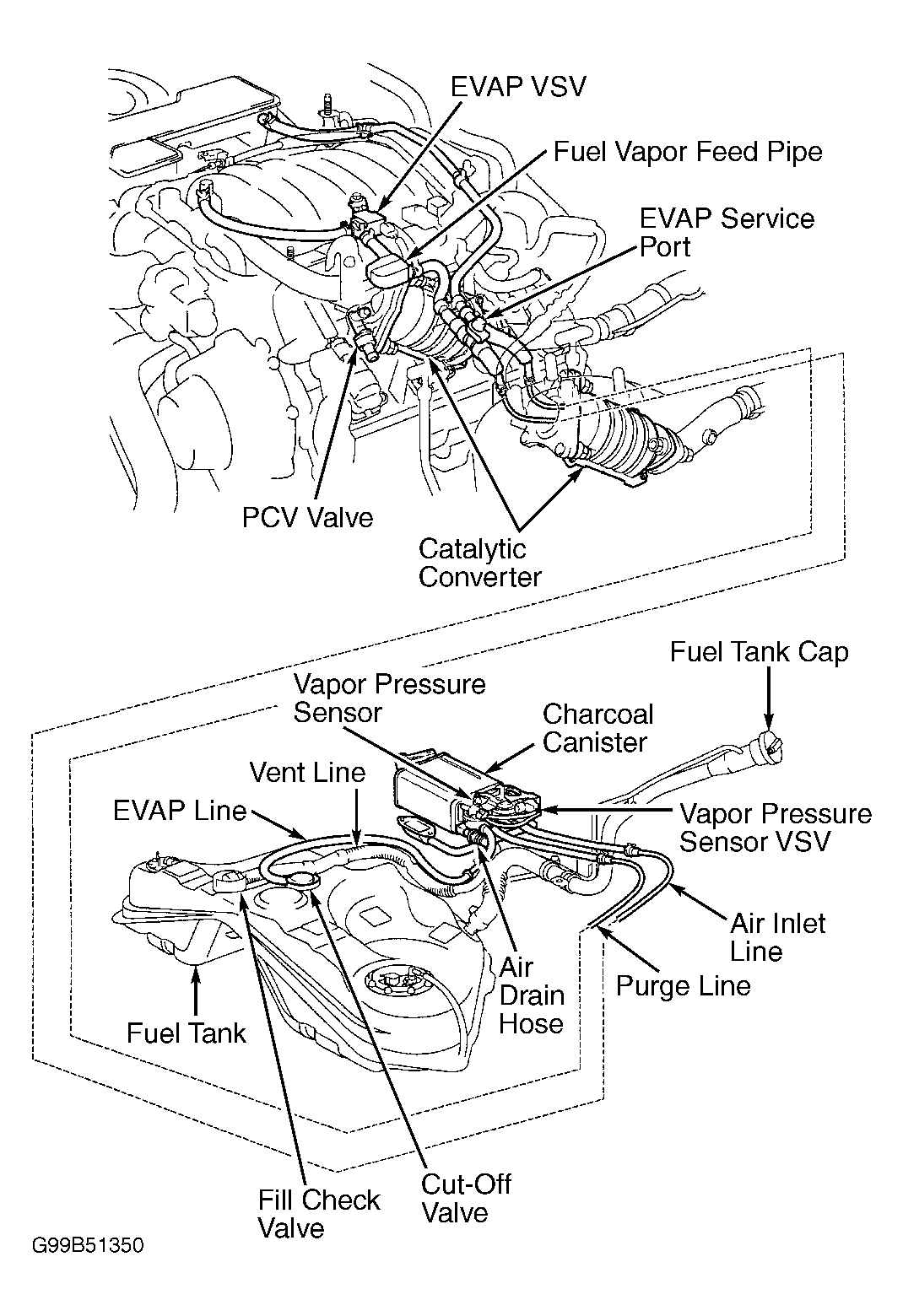 EVAP VSV

Fuel Vapor Feed Pipe

EVAP Service Port

PCV Valve

Catalytic Converter

Fuel Tank Cap

Vapor Pressure Sensor

Charcoal Canister

Vent Line

EVAP Line

Vapor Pressure Sensor VSV

Air Inlet Line

Purge Line

Air Drain Hose

Fuel Tank

Fill Check Valve

Cut-Off Valve

G99B51350