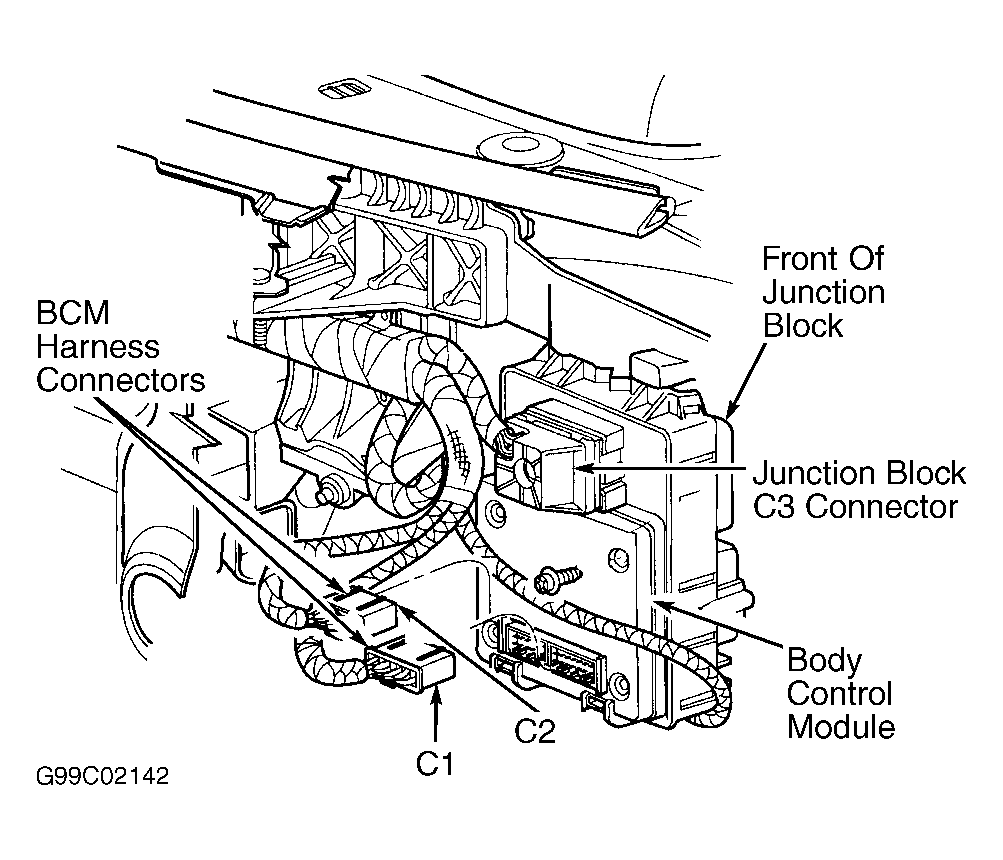 Front Of Junction Block

BCM Harness Connectors

Junction Block C3 Connector

Body Control Module

C2

C1

G99C02142