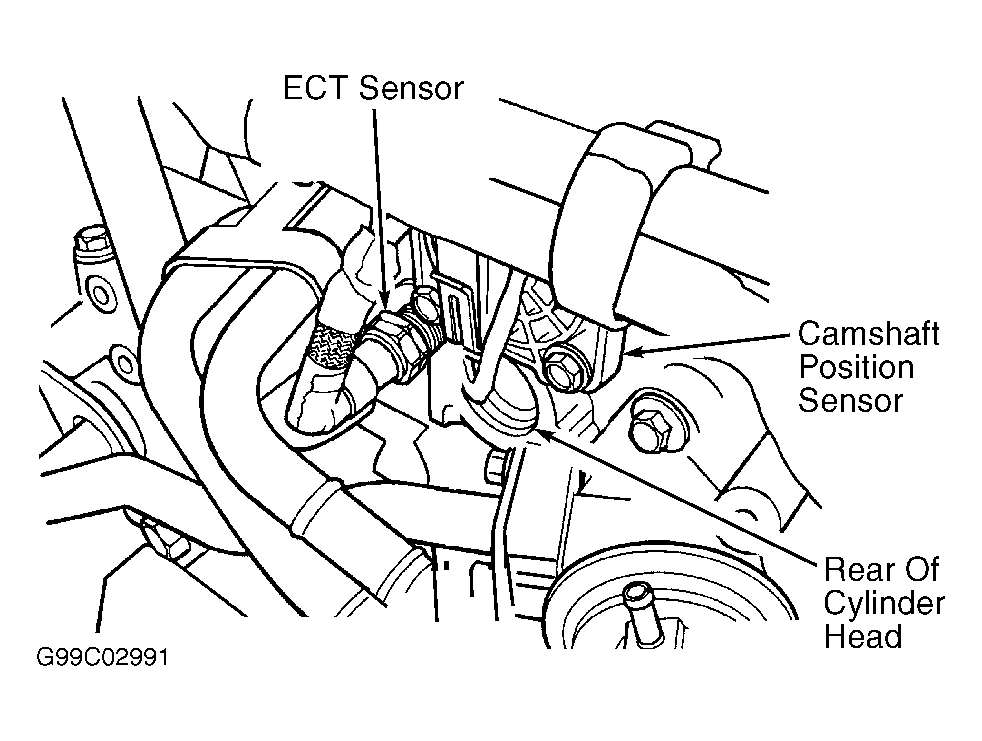 ECT Sensor

Camshaft Position Sensor

Rear Of Cylinder Head

G99C02991