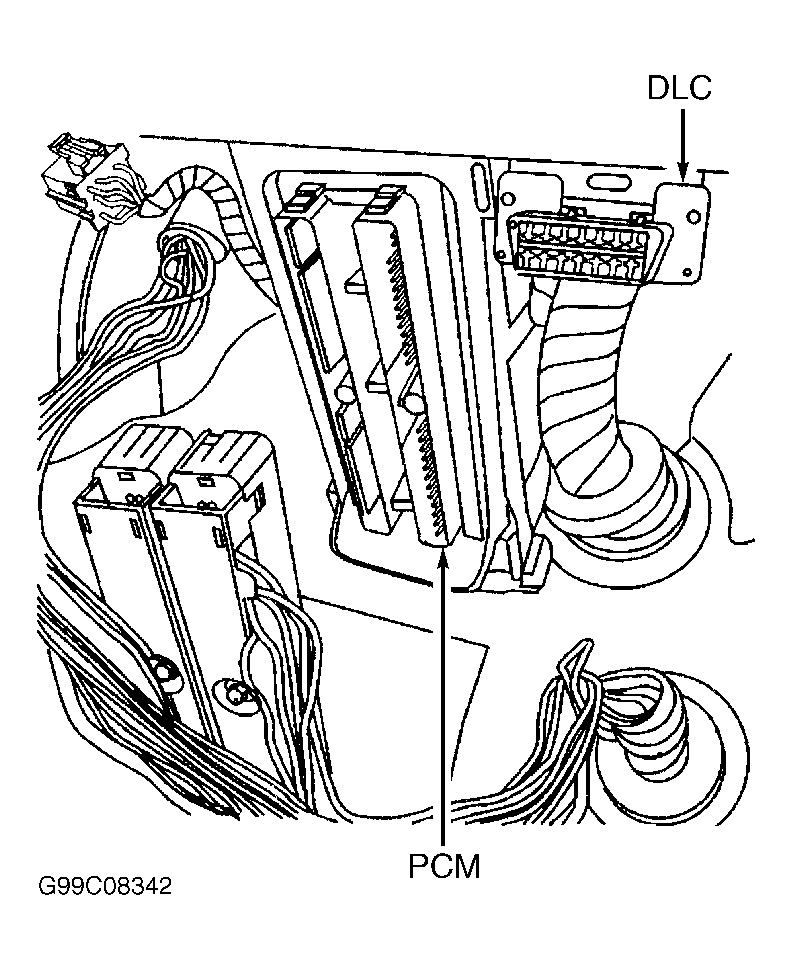 DLC

PCM

G99C08342