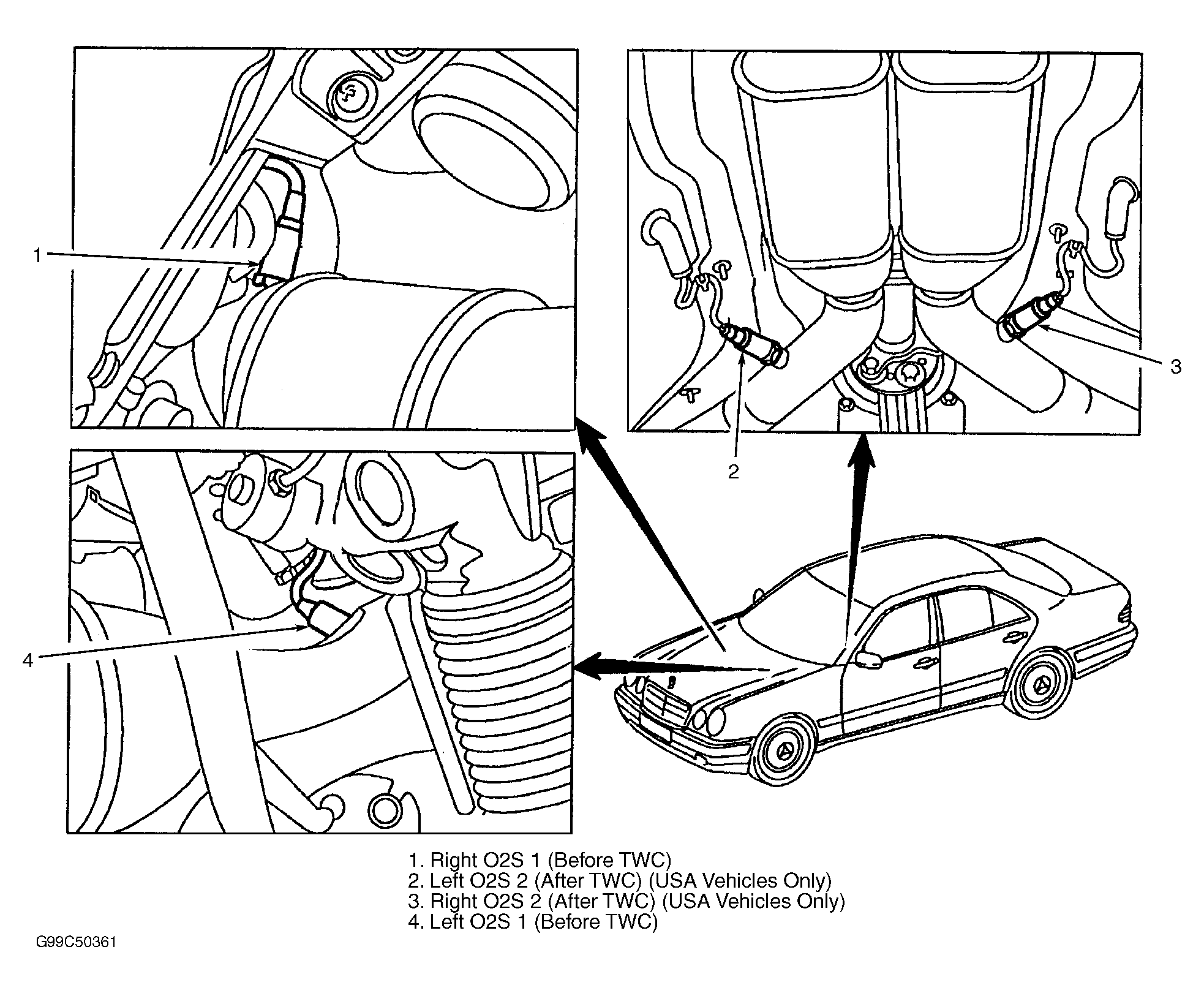 1

3

2

4

1. Right O2S 1 (Before TWC)
2. Left O2S 2 (After TWC) (USA Vehicles Only)
3. Right O2S 2 (After TWC) (USA Vehicles Only)
4. Left O2S 1 (Before TWC)

G99C50361