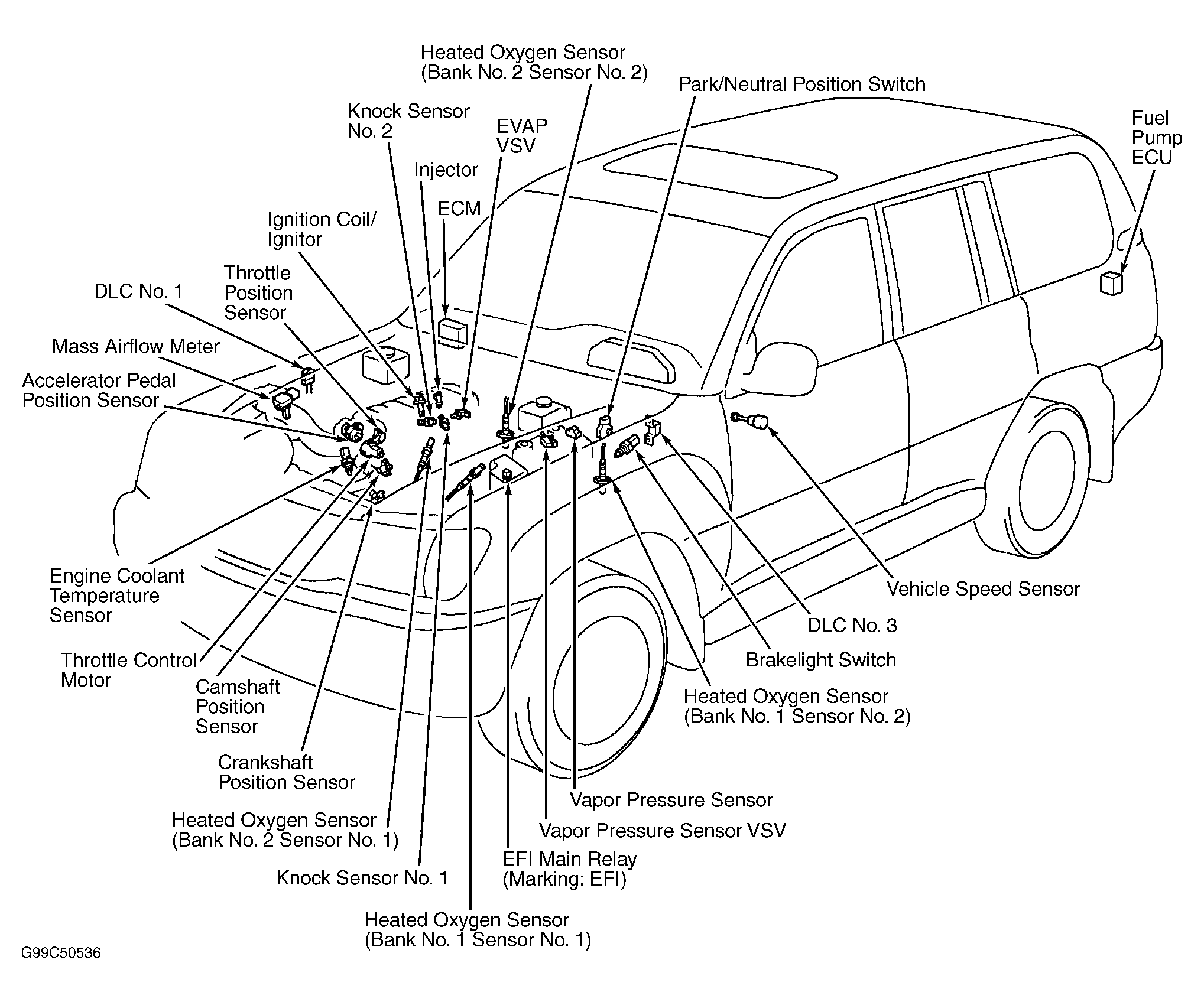 Heated Oxygen Sensor
(Bank No. 2 Sensor No. 2)

Park/Neutral Position Switch

Knock Sensor
No. 2

EVAP
VSV

Fuel
Pump
ECU

Injector

ECM

Ignition Coil/
Ignitor

Throttle
Position
Sensor

DLC No. 1

Mass Airflow Meter

Accelerator Pedal
Position Sensor

Engine Coolant
Temperature
Sensor

Throttle Control
Motor

Camshaft
Position
Sensor

Crankshaft
Position Sensor

Heated Oxygen Sensor
(Bank No. 2 Sensor No. 1)

Knock Sensor No. 1

Heated Oxygen Sensor
(Bank No. 1 Sensor No. 1)

EFI Main Relay
(Marking: EFI)

Vapor Pressure Sensor VSV

Vapor Pressure Sensor

Heated Oxygen Sensor
(Bank No. 1 Sensor No. 2)

Brakelight Switch

DLC No. 3

Vehicle Speed Sensor

G99C50536