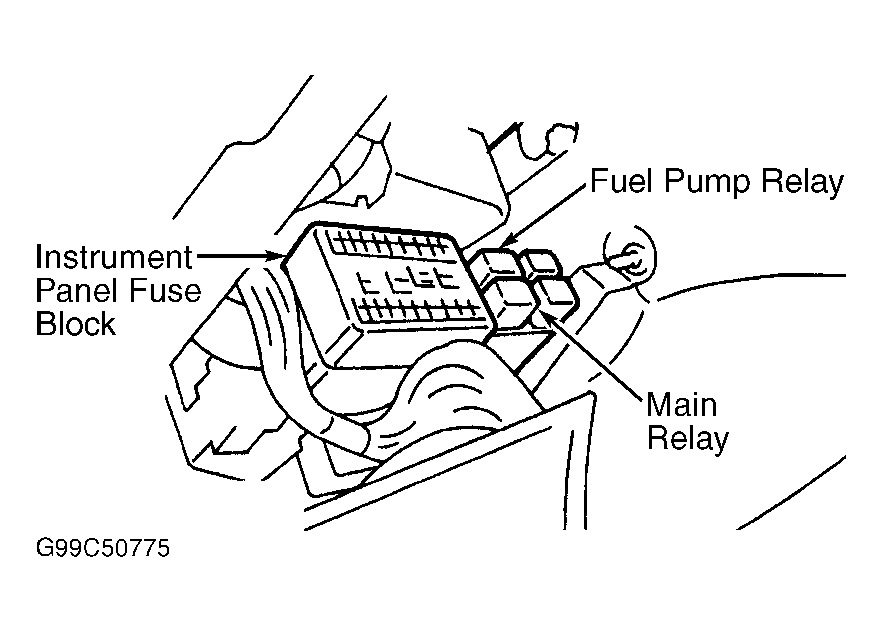 Fuel Pump Relay

Instrument Panel Fuse Block

Main Relay

G99C50775