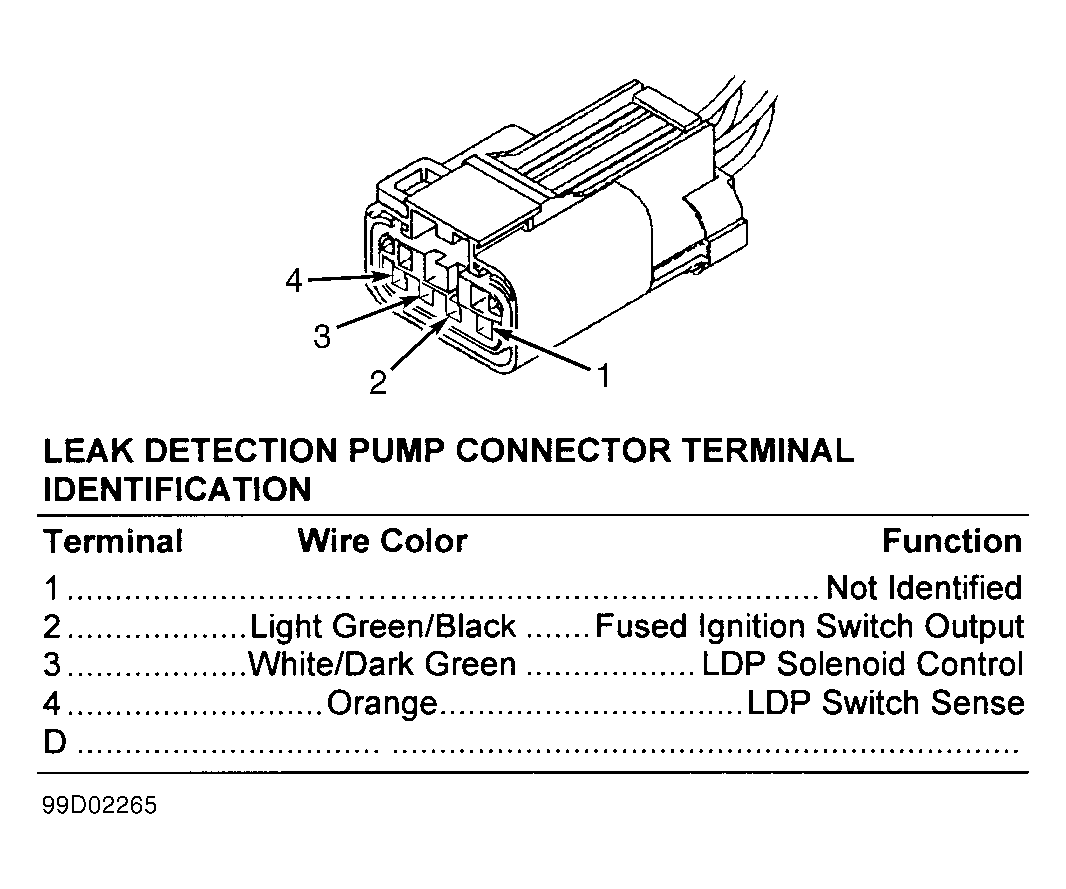 4
3
2
1

LEAK DETECTION PUMP CONNECTOR TERMINAL IDENTIFICATION

| Terminal | Wire Color | Function |
|---|---|---|
| 1 | | Not Identified |
| 2 | Light Green/Black | Fused Ignition Switch Output |
| 3 | White/Dark Green | LDP Solenoid Control |
| 4 | Orange | LDP Switch Sense |
| D | | |

99D02265