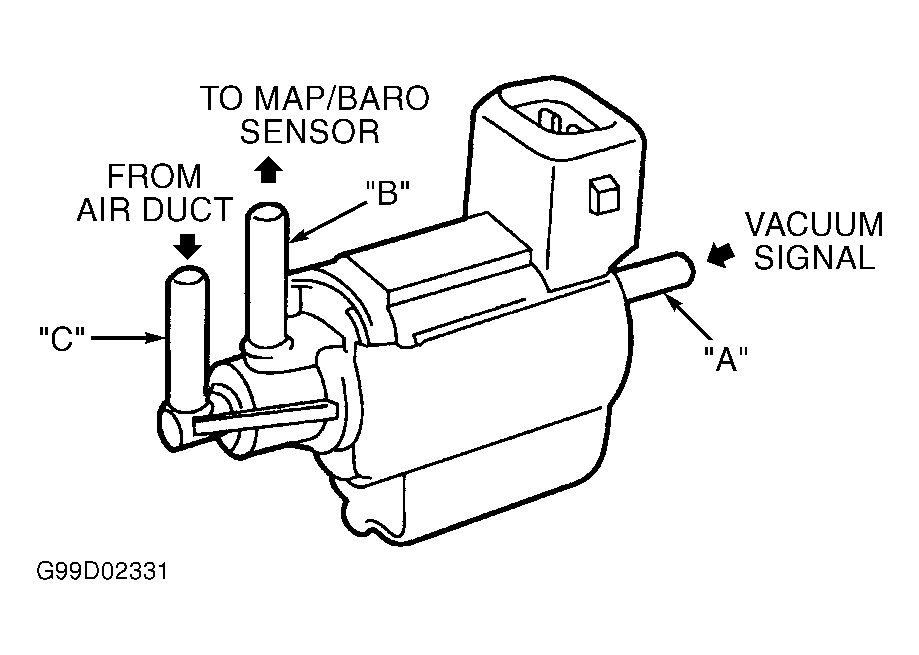 TO MAP/BARO SENSOR

FROM AIR DUCT

"B"

VACUUM SIGNAL

"C"

"A"

G99D02331