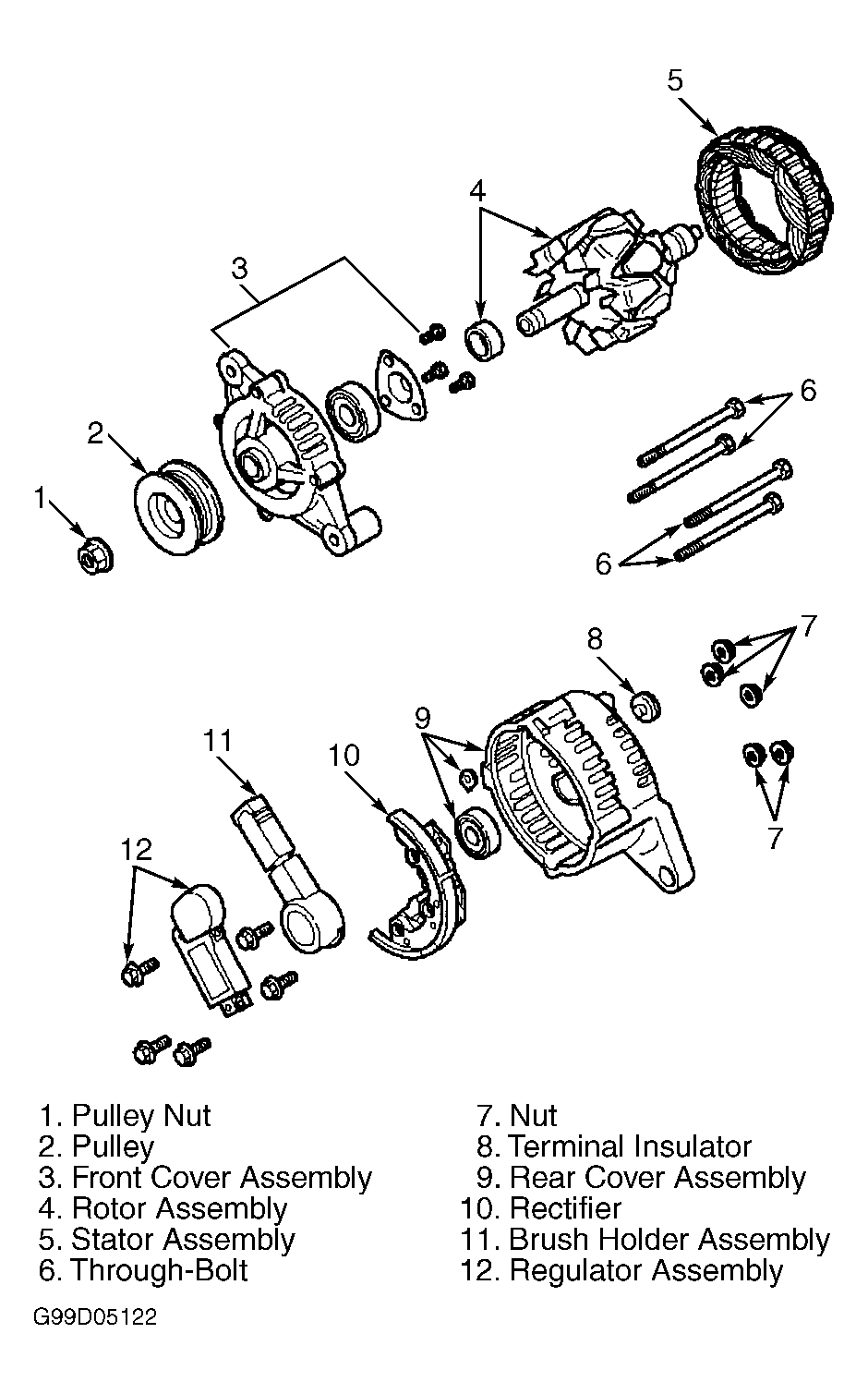 5

4

3

6

2

1

6

8

7

9

11

10

12

7

1. Pulley Nut
2. Pulley
3. Front Cover Assembly
4. Rotor Assembly
5. Stator Assembly
6. Through-Bolt

7. Nut
8. Terminal Insulator
9. Rear Cover Assembly
10. Rectifier
11. Brush Holder Assembly
12. Regulator Assembly

G99D05122