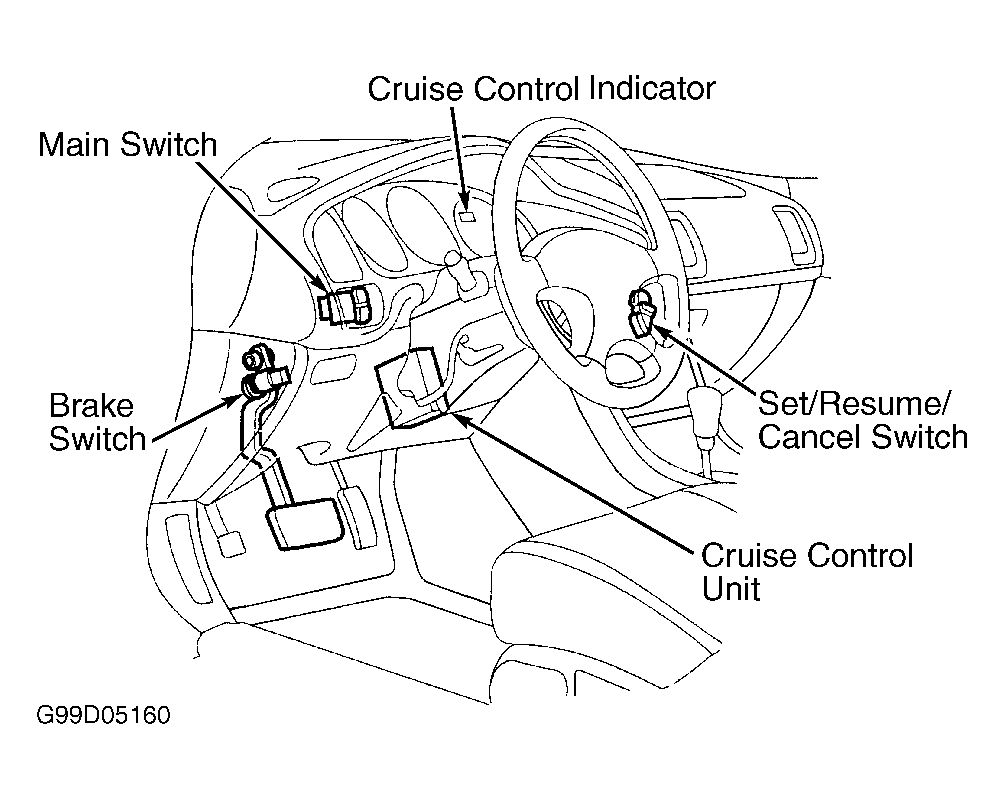 Cruise Control Indicator

Main Switch

Brake Switch

Set/Resume/ Cancel Switch

Cruise Control Unit

G99D05160