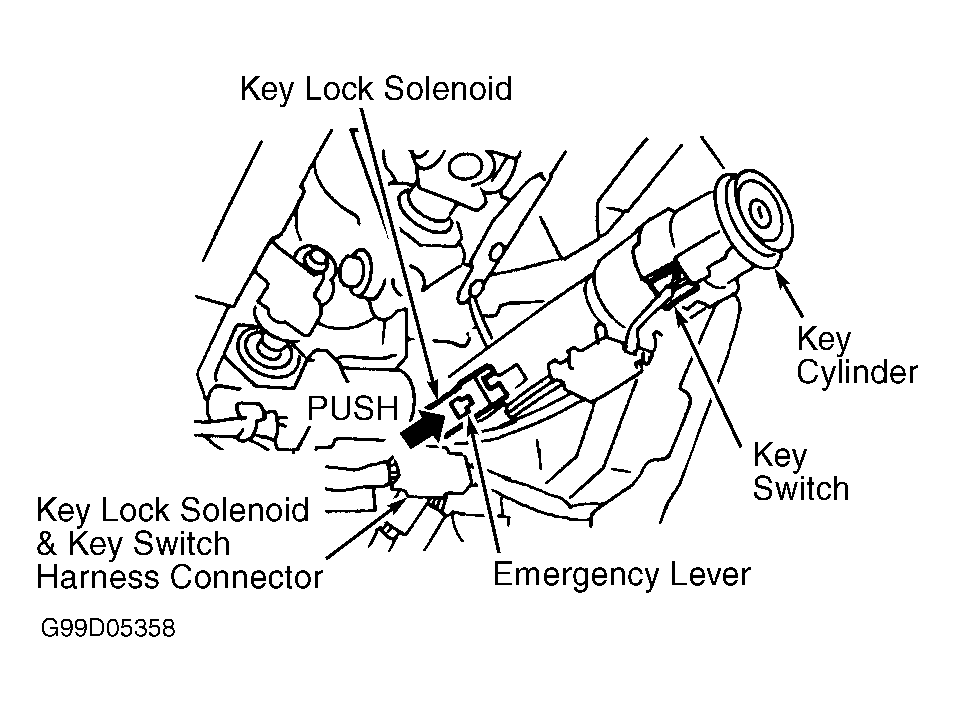 Key Lock Solenoid

Key Cylinder

PUSH

Key Switch

Key Lock Solenoid & Key Switch Harness Connector

Emergency Lever

G99D05358