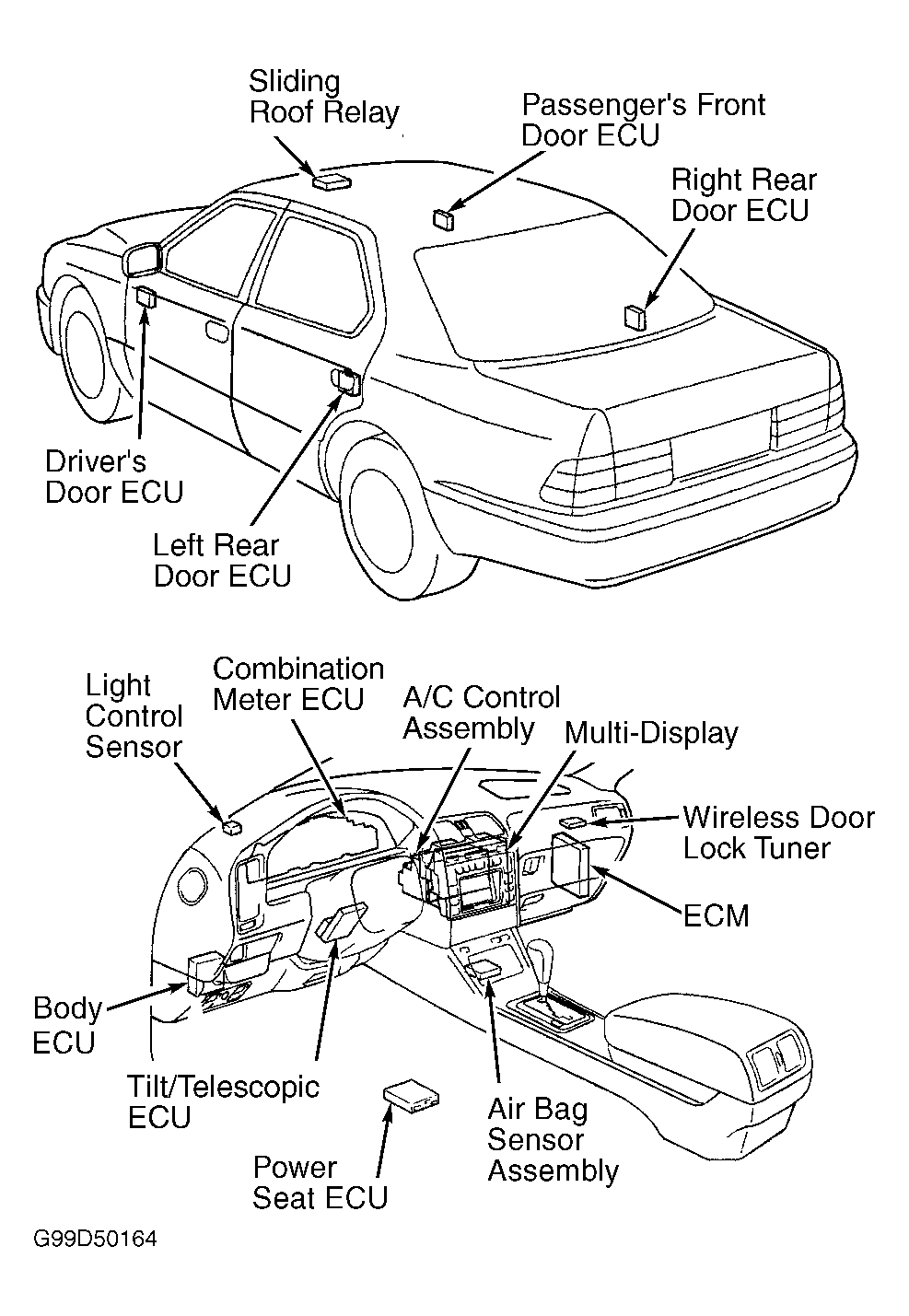 Sliding Roof Relay

Passenger's Front Door ECU

Right Rear Door ECU

Driver's Door ECU

Left Rear Door ECU

Light Control Sensor

Combination Meter ECU

A/C Control Assembly

Multi-Display

Wireless Door Lock Tuner

ECM

Body ECU

Tilt/Telescopic ECU

Power Seat ECU

Air Bag Sensor Assembly

G99D50164