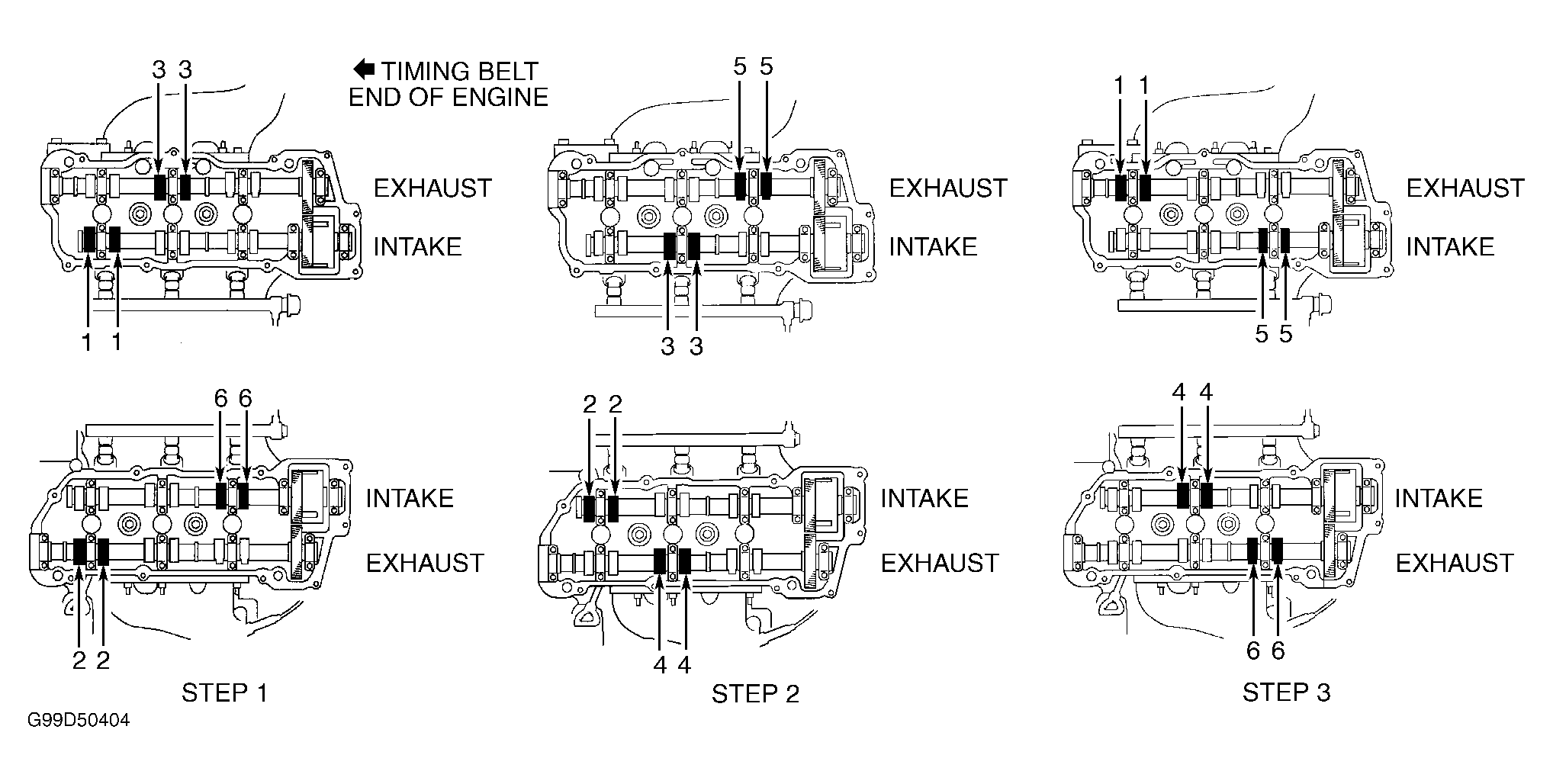 3 3

TIMING BELT END OF ENGINE

EXHAUST

INTAKE

1 1

5 5

EXHAUST

INTAKE

3 3

1 1

EXHAUST

INTAKE

5 5

6 6

INTAKE

EXHAUST

2 2

STEP 1

2 2

INTAKE

EXHAUST

4 4

STEP 2

4 4

INTAKE

EXHAUST

6 6

STEP 3

G99D50404