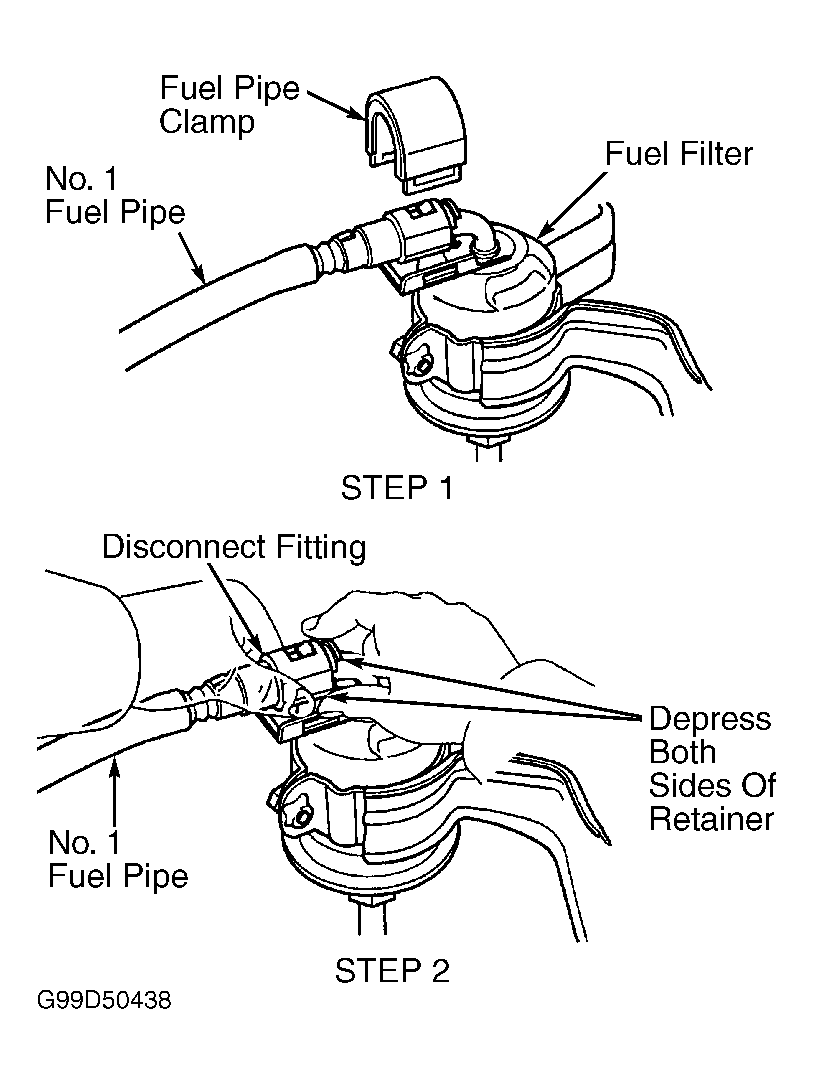 Fuel Pipe Clamp

Fuel Filter

No. 1 Fuel Pipe

STEP 1

Disconnect Fitting

Depress Both Sides Of Retainer

No. 1 Fuel Pipe

STEP 2

G99D50438