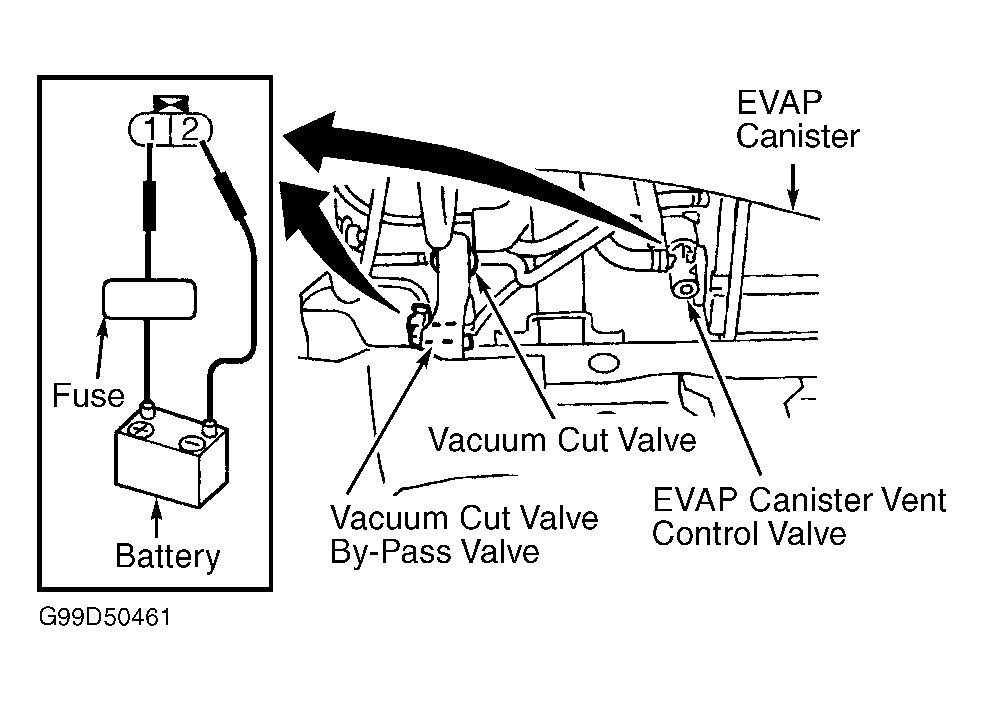 1 2

Fuse

Battery

EVAP Canister

Vacuum Cut Valve

Vacuum Cut Valve By-Pass Valve

EVAP Canister Vent Control Valve

G99D50461