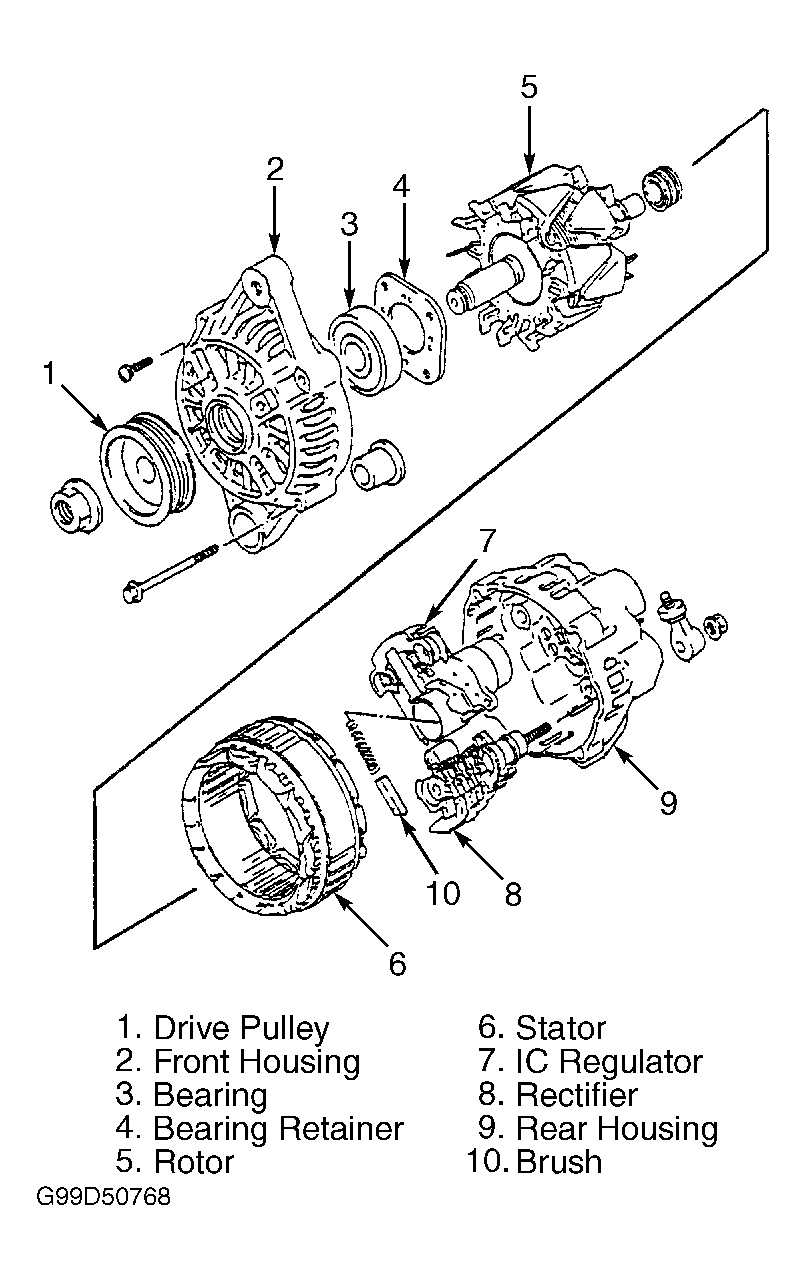 5
2
4
3
1
7
9
10
8
6

1. Drive Pulley
2. Front Housing
3. Bearing
4. Bearing Retainer
5. Rotor

6. Stator
7. IC Regulator
8. Rectifier
9. Rear Housing
10. Brush

G99D50768