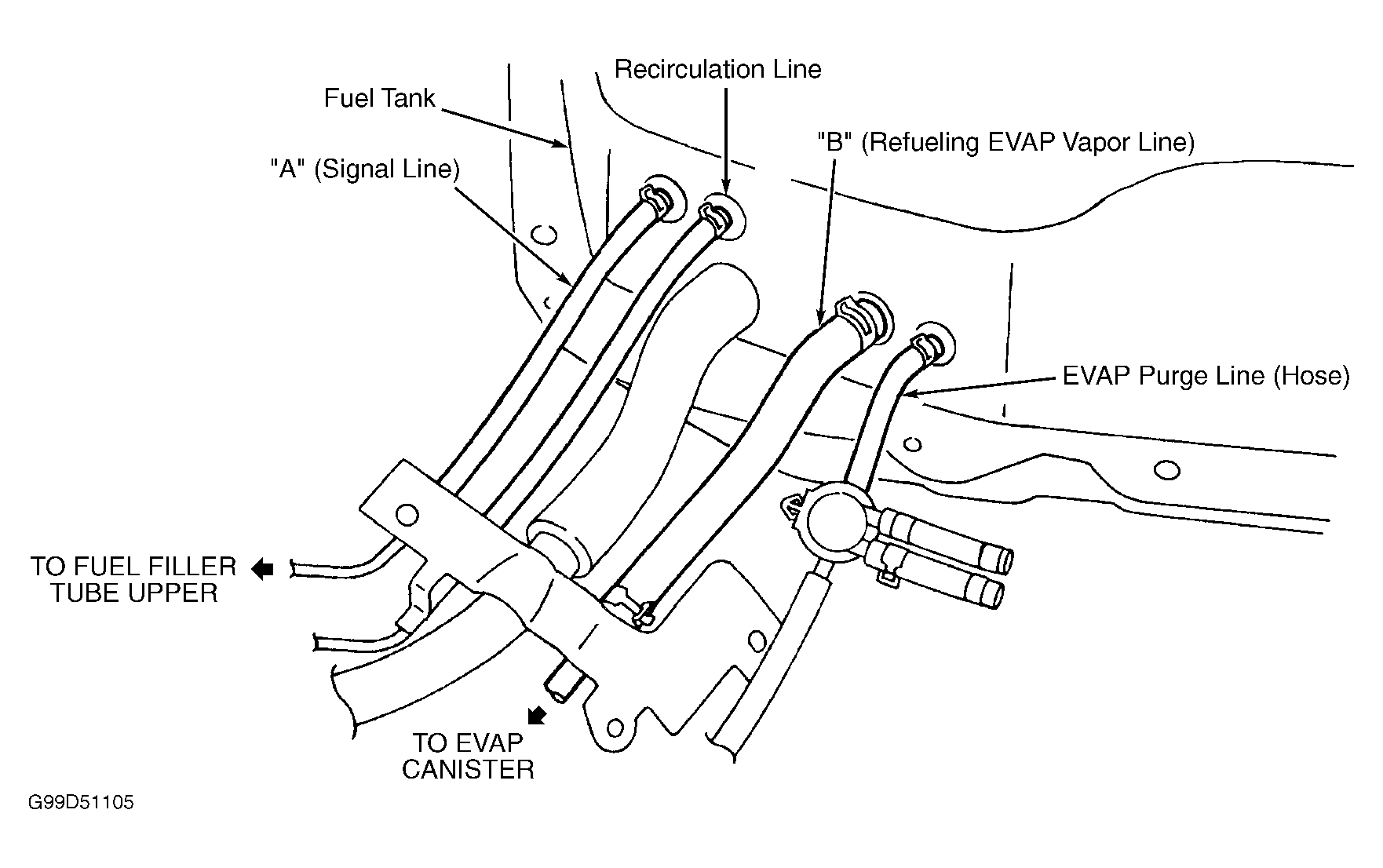 Recirculation Line

Fuel Tank

"B" (Refueling EVAP Vapor Line)

"A" (Signal Line)

EVAP Purge Line (Hose)

TO FUEL FILLER TUBE UPPER

TO EVAP CANISTER

G99D51105