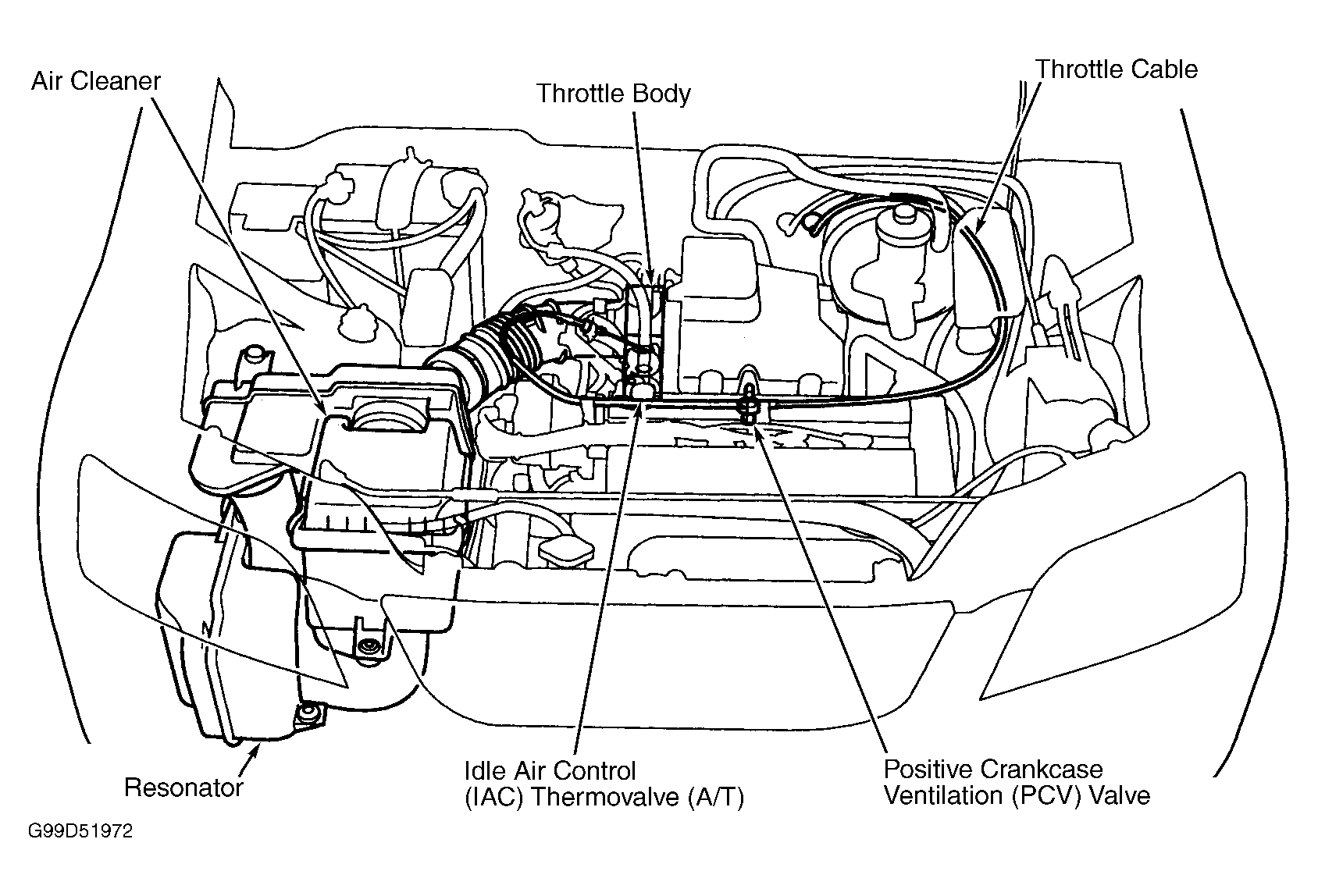 Air Cleaner

Throttle Body

Throttle Cable

Resonator

Idle Air Control
(IAC) Thermovalve (A/T)

Positive Crankcase
Ventilation (PCV) Valve

G99D51972