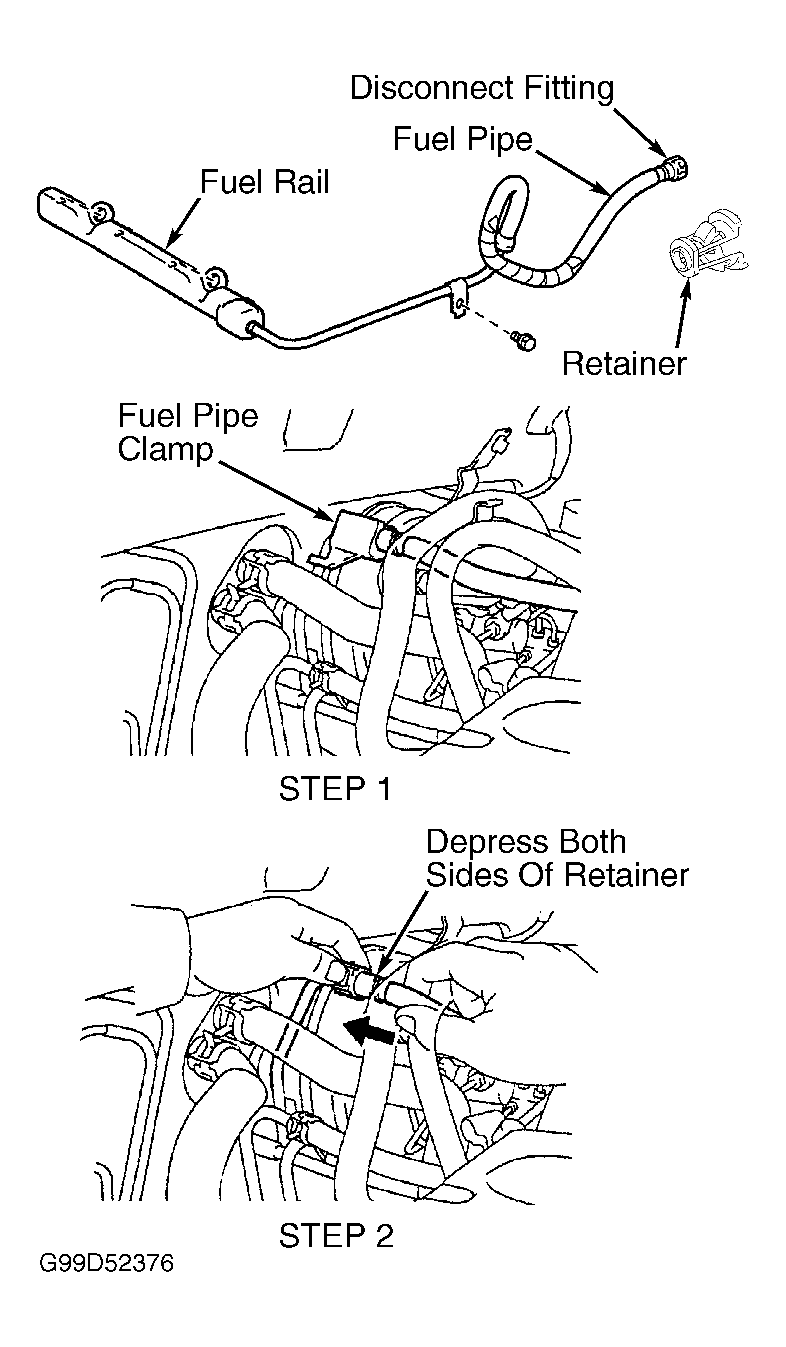 Disconnect Fitting
Fuel Pipe
Fuel Rail
Retainer

Fuel Pipe Clamp

STEP 1

Depress Both Sides Of Retainer

STEP 2

G99D52376