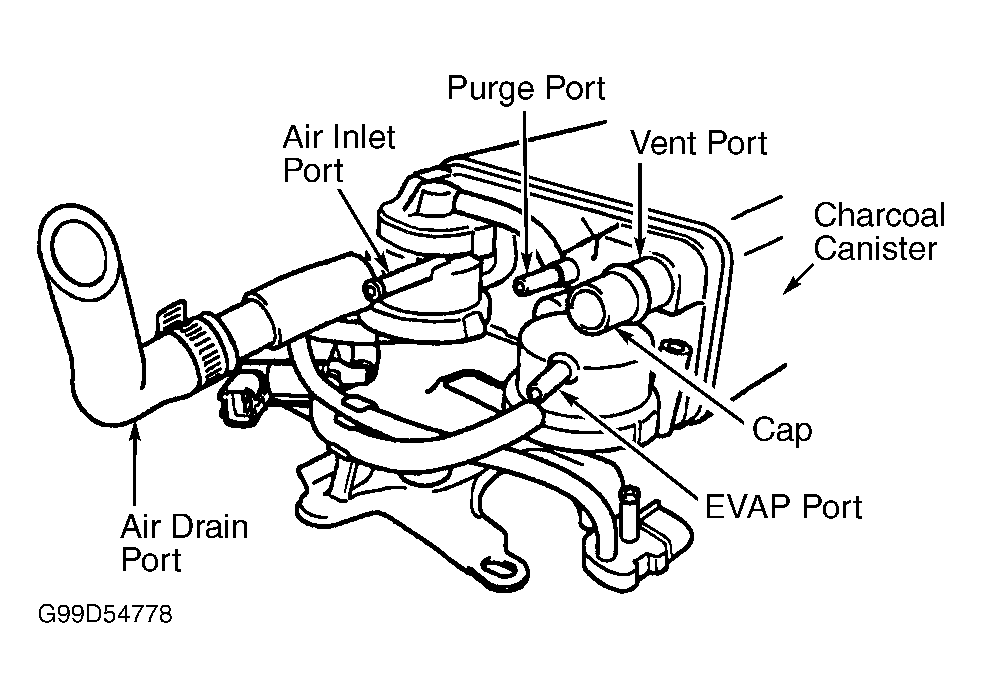 Purge Port
Air Inlet Port
Vent Port
Charcoal Canister
Cap
EVAP Port
Air Drain Port
G99D54778