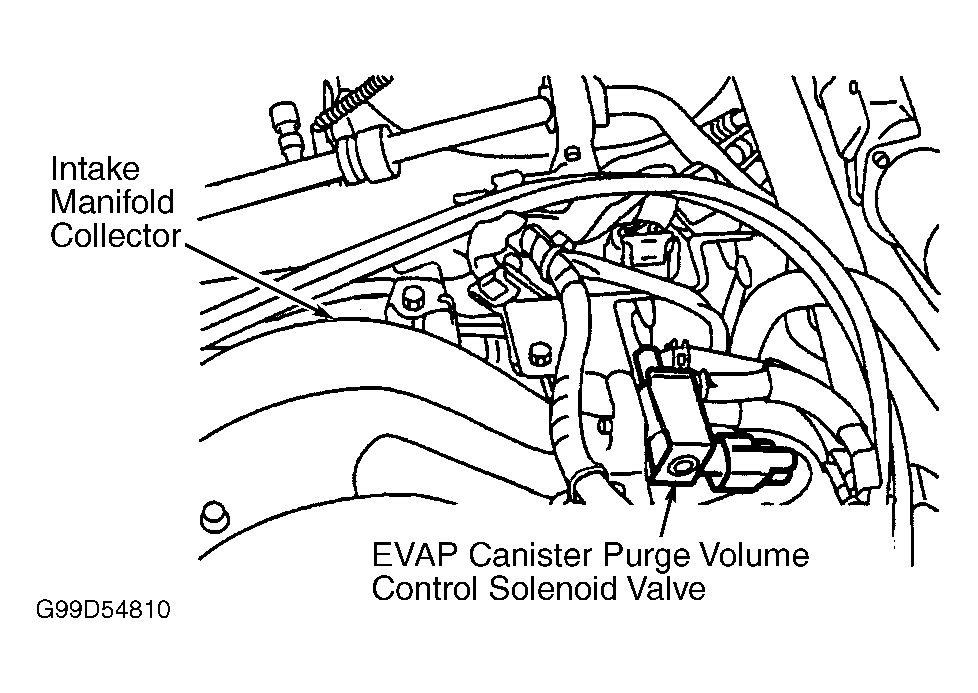 Intake Manifold Collector

EVAP Canister Purge Volume Control Solenoid Valve

G99D54810