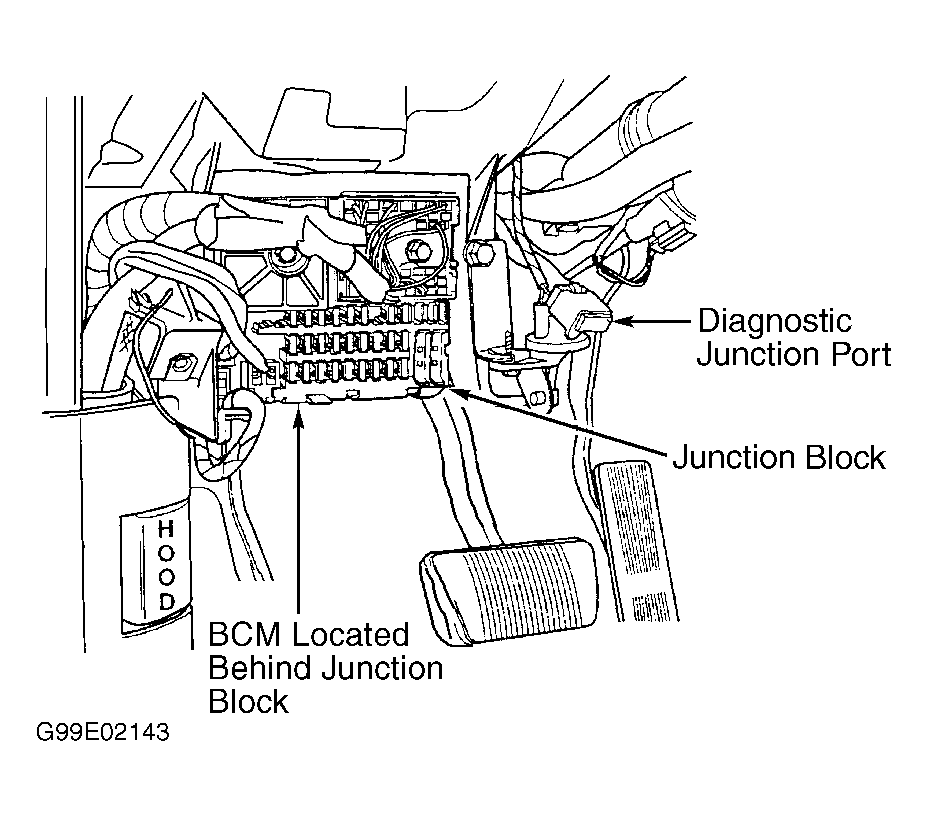 Diagnostic Junction Port

Junction Block

HOOD

BCM Located Behind Junction Block

G99E02143