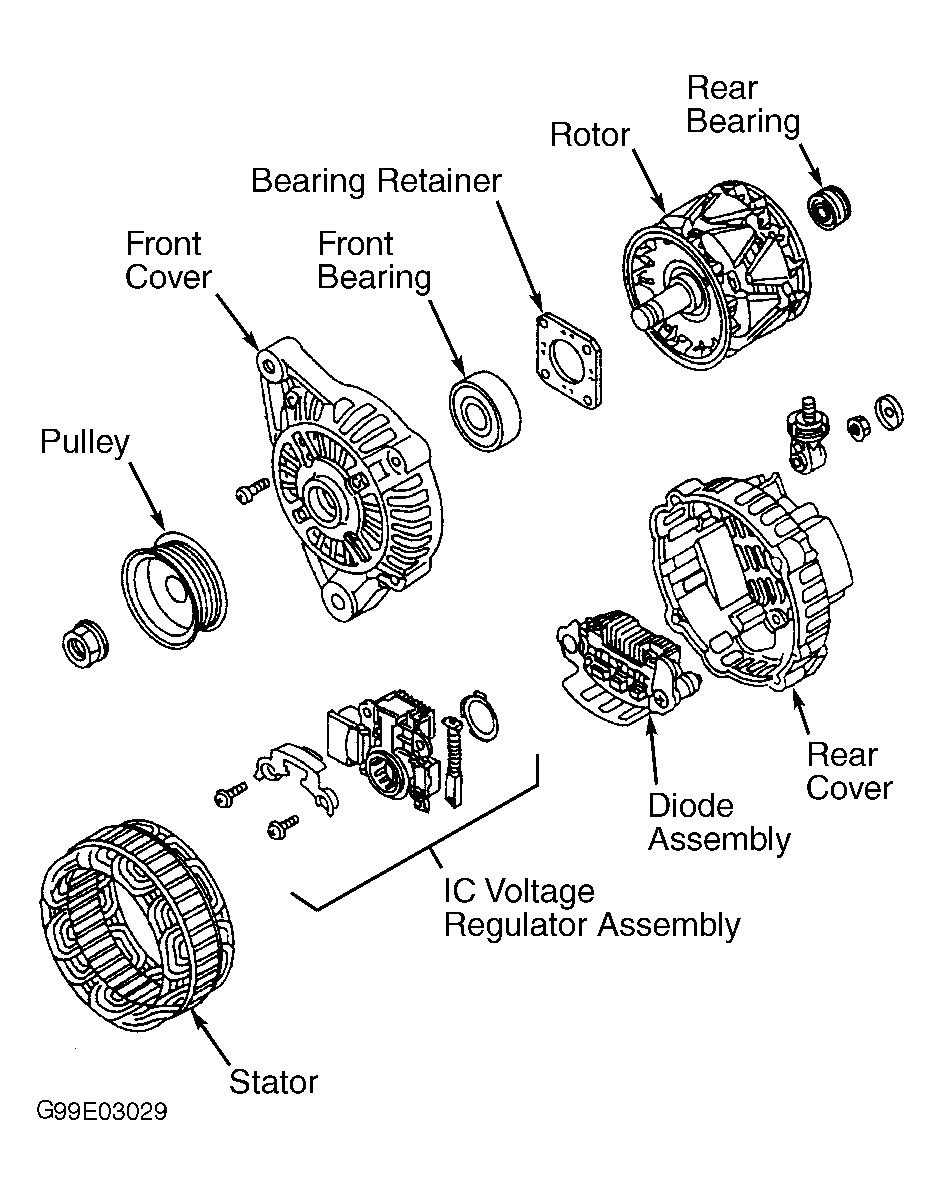 Rear Bearing

Rotor

Bearing Retainer

Front Cover

Front Bearing

Pulley

Rear Cover

Diode Assembly

IC Voltage Regulator Assembly

Stator

G99E03029